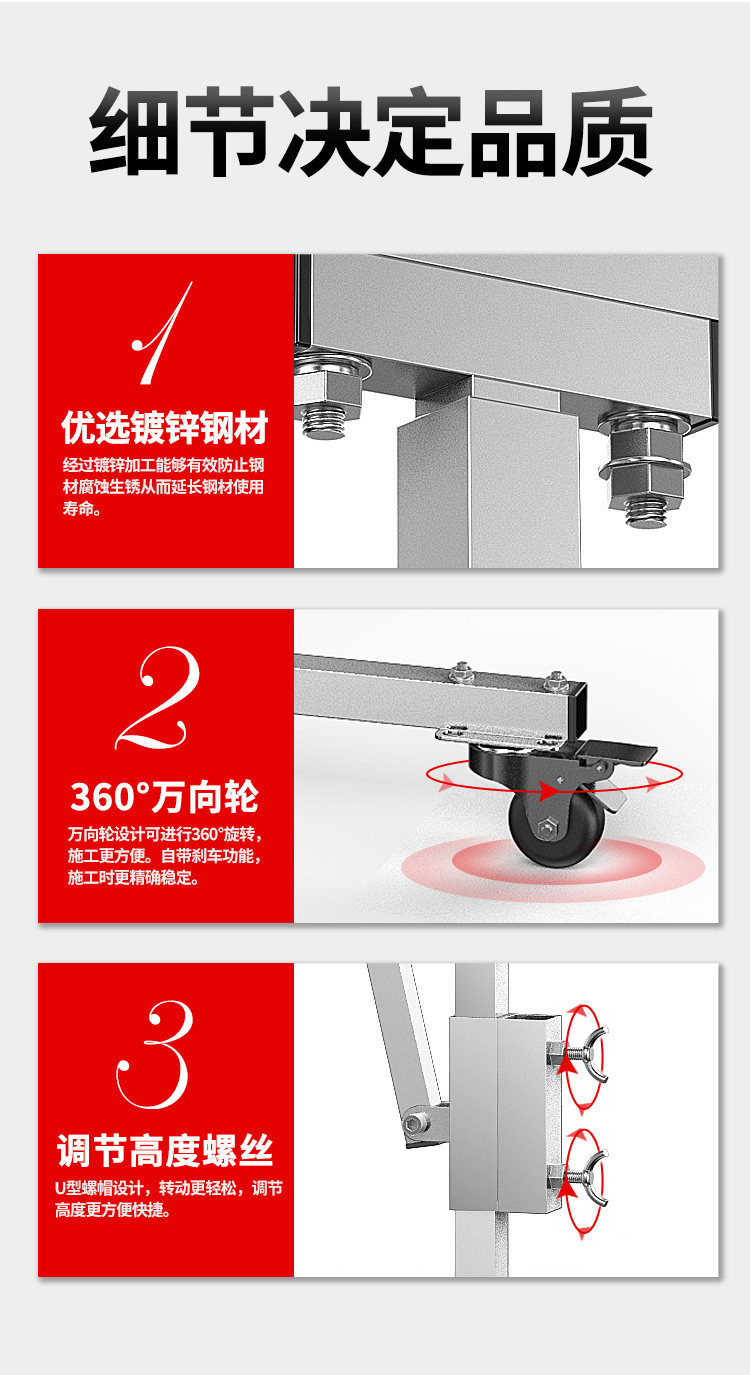 细节决定品质

1

优选镀锌钢材

经过镀锌加工能够有效防止钢材腐蚀生锈从而延长钢材使用寿命。

2

360°万向轮

万向轮设计可进行360°旋转，施工更方便。自带刹车功能，施工时更精确稳定。

3

调节高度螺丝

U型螺帽设计，转动更轻松，调节高度更方便快捷。