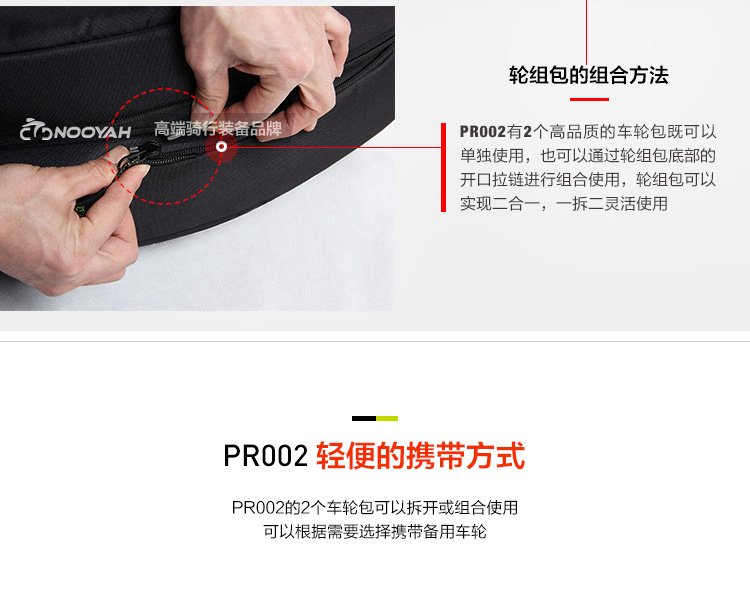 NOOYAH 高端骑行装备品牌

轮组包的组合方法

PR002有2个高品质的车轮包既可以单独使用，也可以通过轮组包底部的开口拉链进行组合使用，轮组包可以实现二合一，一拆二灵活使用

PR002 轻便的携带方式

PR002的2个车轮包可以拆开或组合使用
可以根据需要选择携带备用车轮