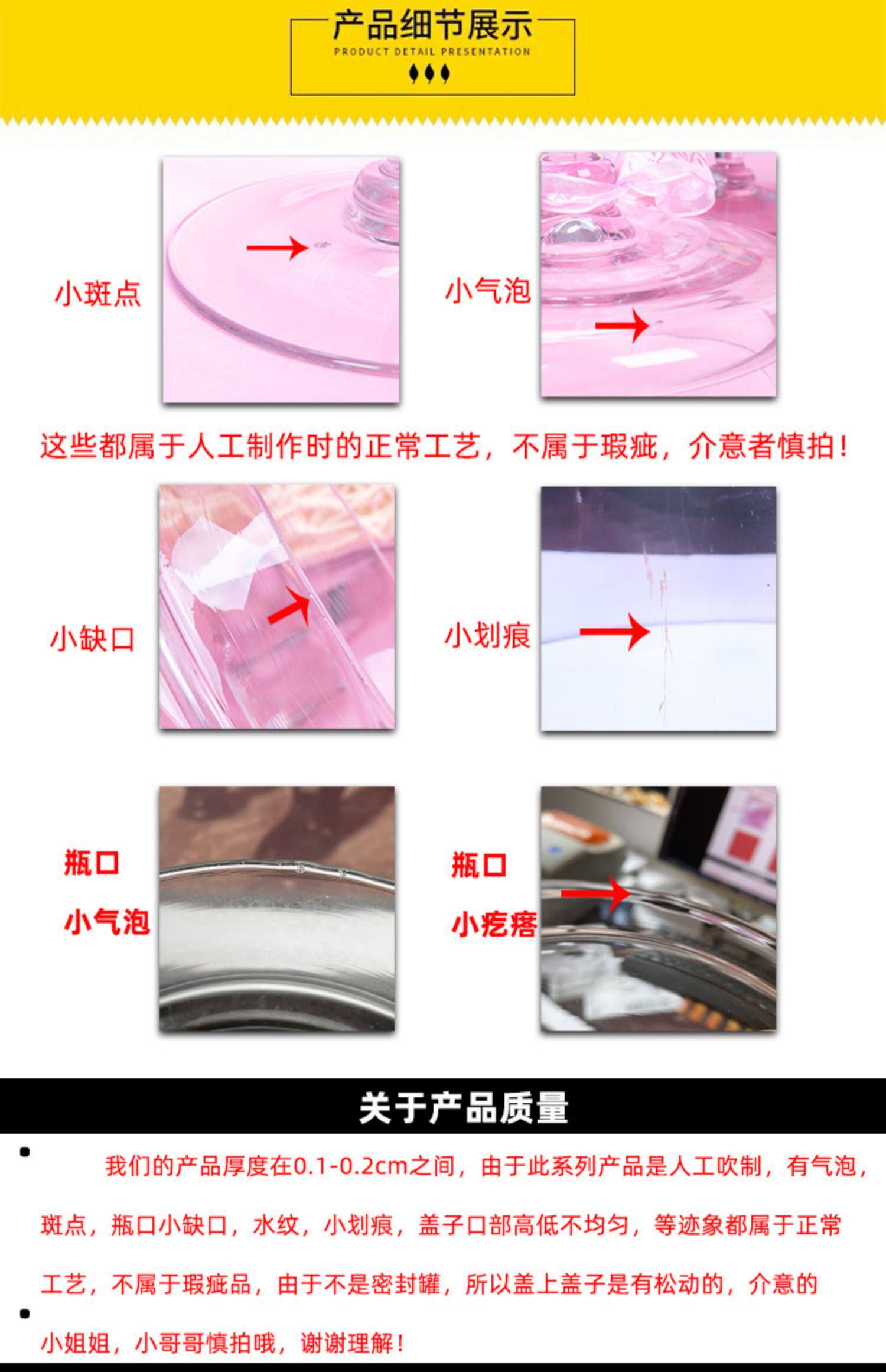 产品细节展示
PRODUCT DETAIL PRESENTATION

小斑点

小气泡

这些都属于人工制作时的正常工艺，不属于瑕疵，介意者慎拍！

小缺口

小划痕

瓶口
小气泡

瓶口
小疙瘩

关于产品质量

我们的产品厚度在0.1-0.2cm之间，由于此系列产品是人工吹制，有气泡，斑点，瓶口小缺口，水纹，小划痕，盖子口部高低不均匀，等迹象都属于正常工艺，不属于瑕疵品，由于不是密封罐，所以盖上盖子是有松动的，介意的小姐姐，小哥哥慎拍哦，谢谢理解！