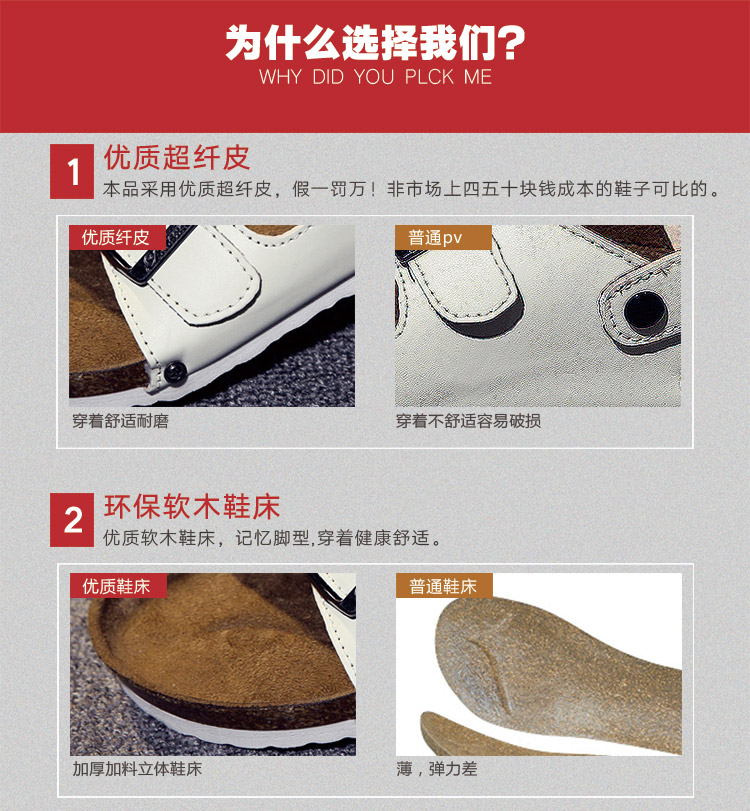 为什么选择我们?
WHY DID YOU PLCK ME

1 优质超纤皮
本品采用优质超纤皮，假一罚万！非市场上四五十块钱成本的鞋子可比的。

优质纤皮
穿着舒适耐磨

普通pv
穿着不舒适容易破损

2 环保软木鞋床
优质软木鞋床，记忆脚型,穿着健康舒适。

优质鞋床
加厚加料立体鞋床

普通鞋床
薄，弹力差