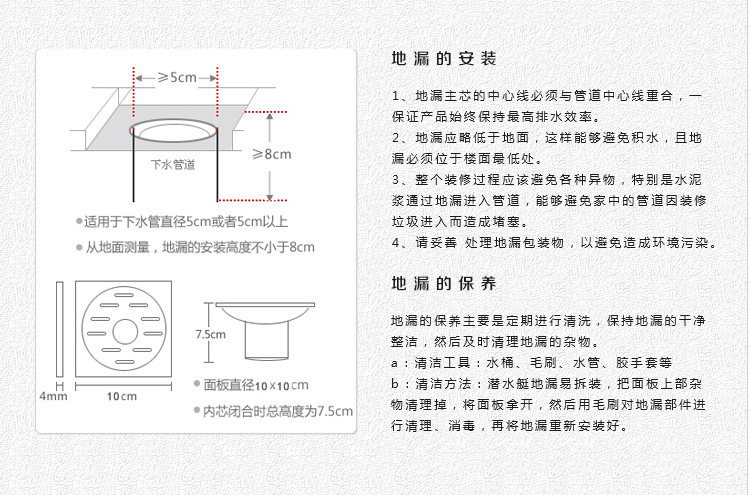 ≥5cm

≥8cm

下水管道

●适用于下水管直径5cm或者5cm以上

●从地面测量，地漏的安装高度不小于8cm

7.5cm

4mm

10cm

●面板直径10×10cm

●内芯闭合时总高度为7.5cm

地漏的安装

1、地漏主芯的中心线必须与管道中心线重合，一保证产品始终保持最高排水效率。

2、地漏应略低于地面，这样能够避免积水，且地漏必须位于楼面最低处。

3、整个装修过程应该避免各种异物，特别是水泥浆通过地漏进入管道，能够避免家中的管道因装修垃圾进入而造成堵塞。

4、请妥善 处理地漏包装物，以避免造成环境污染。

地漏的保养

地漏的保养主要是定期进行清洗，保持地漏的干净整洁，然后及时清理地漏的杂物。

a：清洁工具：水桶、毛刷、水管、胶手套等

b：清洁方法：潜水艇地漏易拆装，把面板上部杂物清理掉，将面板拿开，然后用毛刷对地漏部件进行清理、消毒，再将地漏重新安装好。