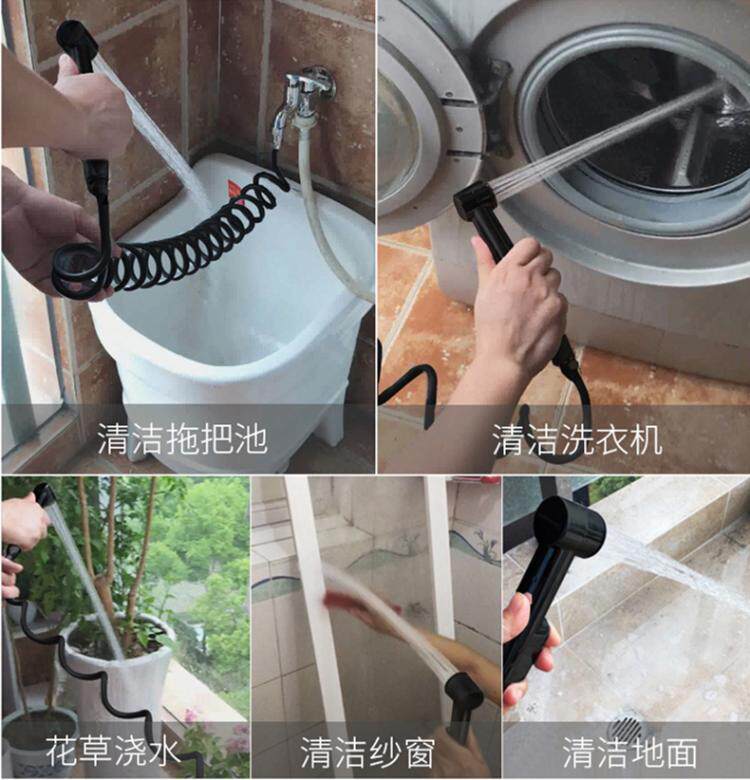 清洁拖把池

清洁洗衣机

花草浇水

清洁纱窗

清洁地面