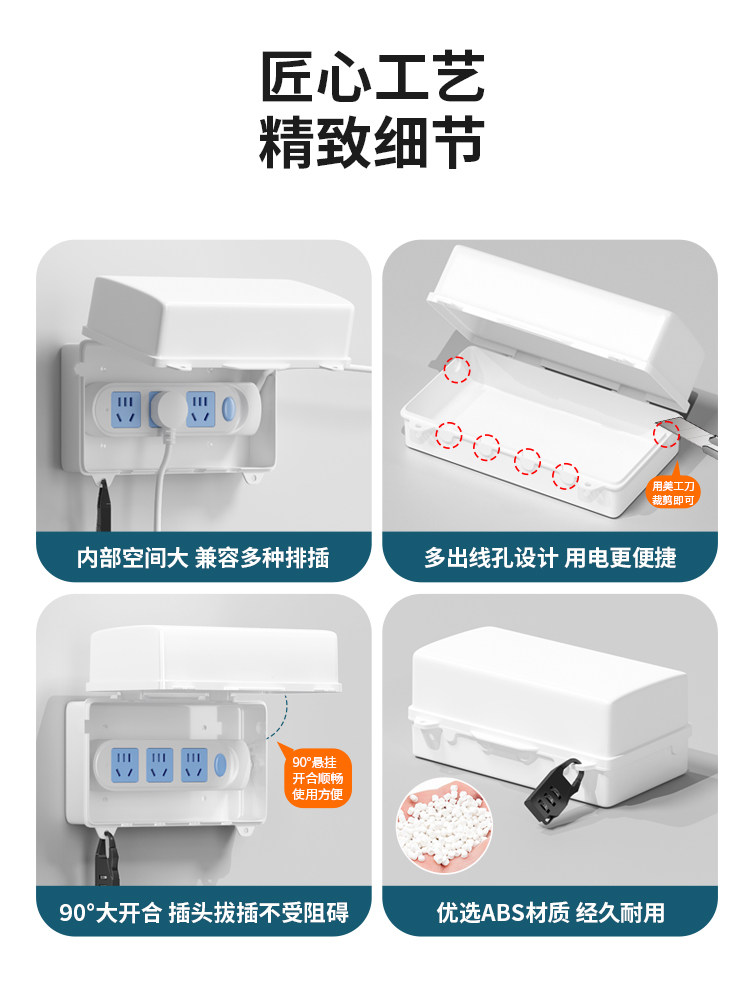 匠心工艺
精致细节

内部空间大 兼容多种排插

用美工刀
裁剪即可

多出线孔设计 用电更便捷

90°悬挂
开合顺畅
使用方便

90°大开合 插头拔插不受阻碍

优选ABS材质 经久耐用