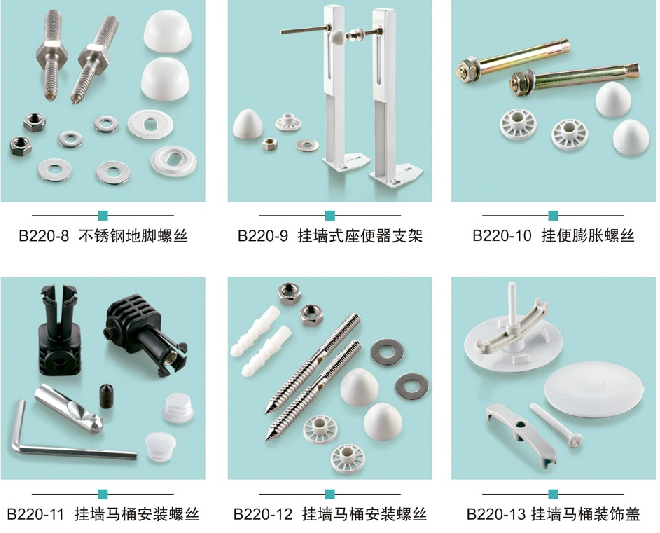 B220-8 不锈钢地脚螺丝

B220-9 挂墙式座便器支架

B220-10 挂便膨胀螺丝

B220-11 挂墙马桶安装螺丝

B220-12 挂墙马桶安装螺丝

B220-13 挂墙马桶装饰盖