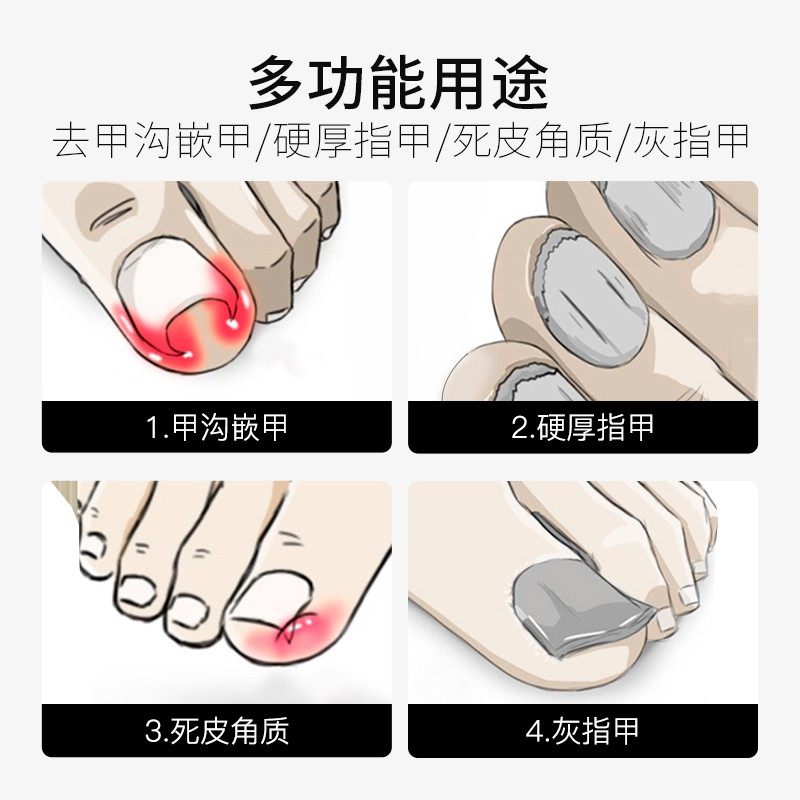 多功能用途

去甲沟嵌甲/硬厚指甲/死皮角质/灰指甲

1.甲沟嵌甲

2.硬厚指甲

3.死皮角质

4.灰指甲