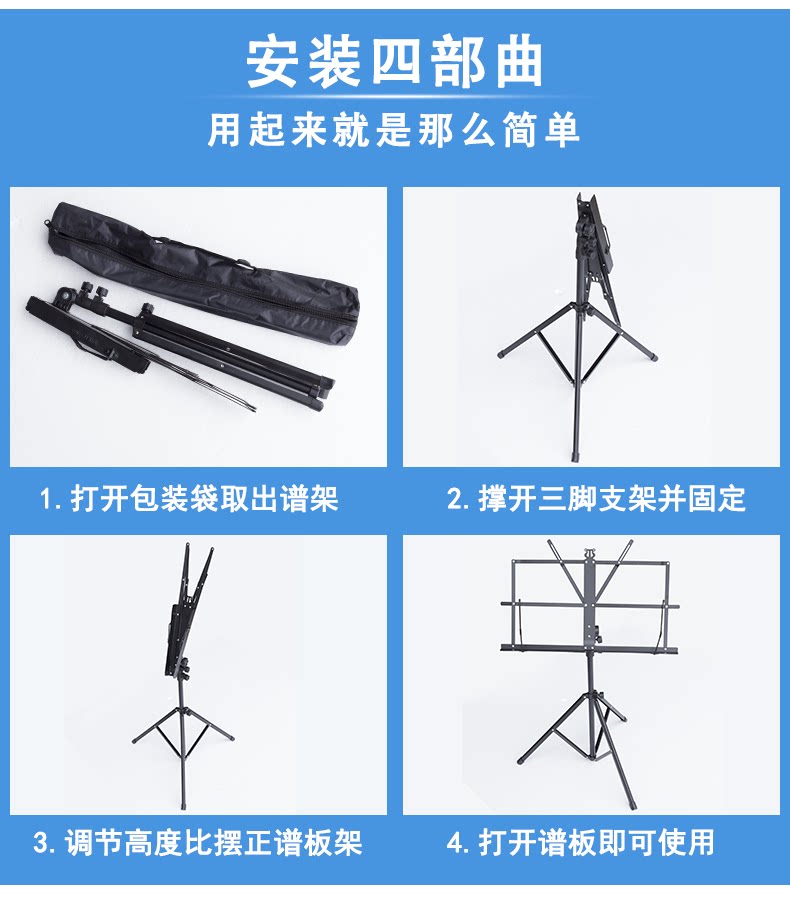 安装四部曲

用起来就是那么简单

1. 打开包装袋取出谱架

2. 撑开三脚支架并固定

3. 调节高度比摆正谱板架

4. 打开谱板即可使用