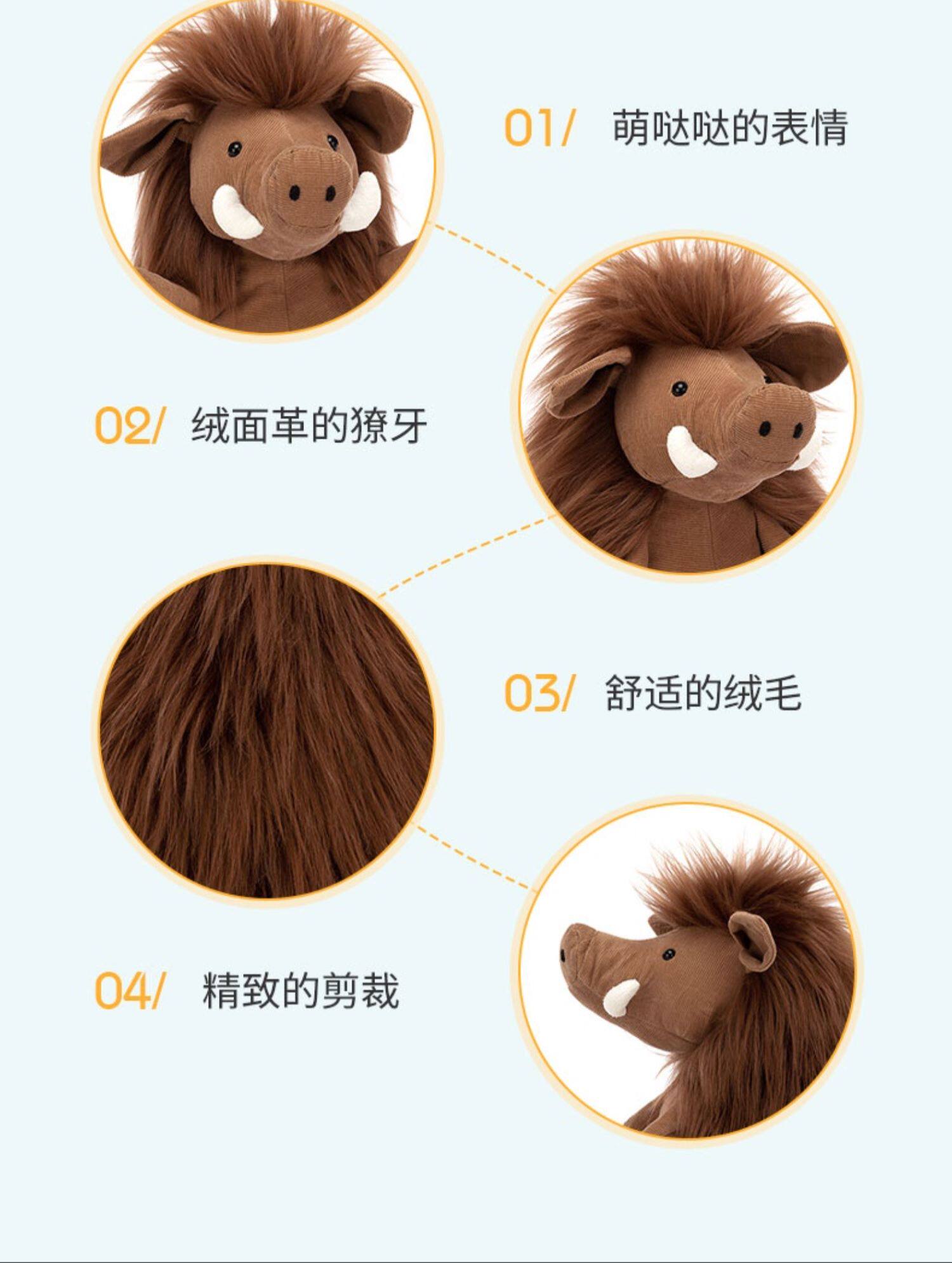 01/ 萌哒哒的表情

02/ 绒面革的獠牙

03/ 舒适的绒毛

04/ 精致的剪裁