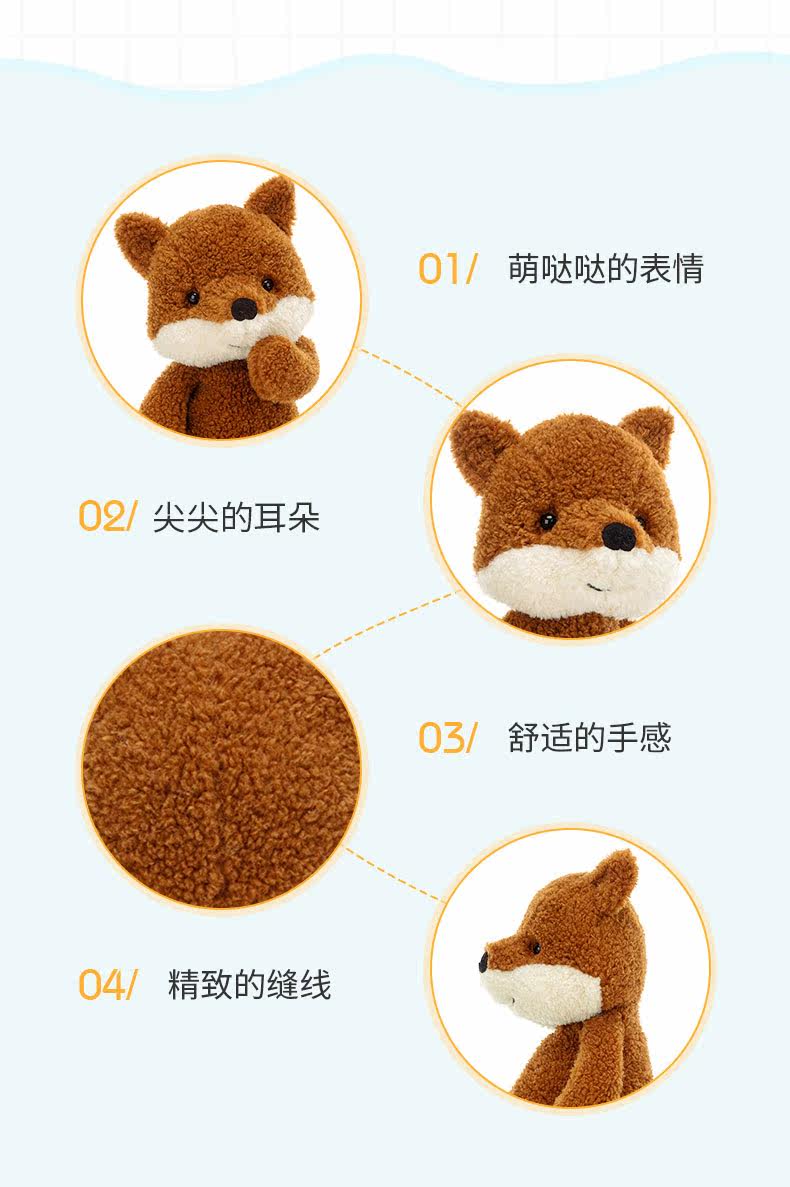 01/ 萌哒哒的表情

02/ 尖尖的耳朵

03/ 舒适的手感

04/ 精致的缝线