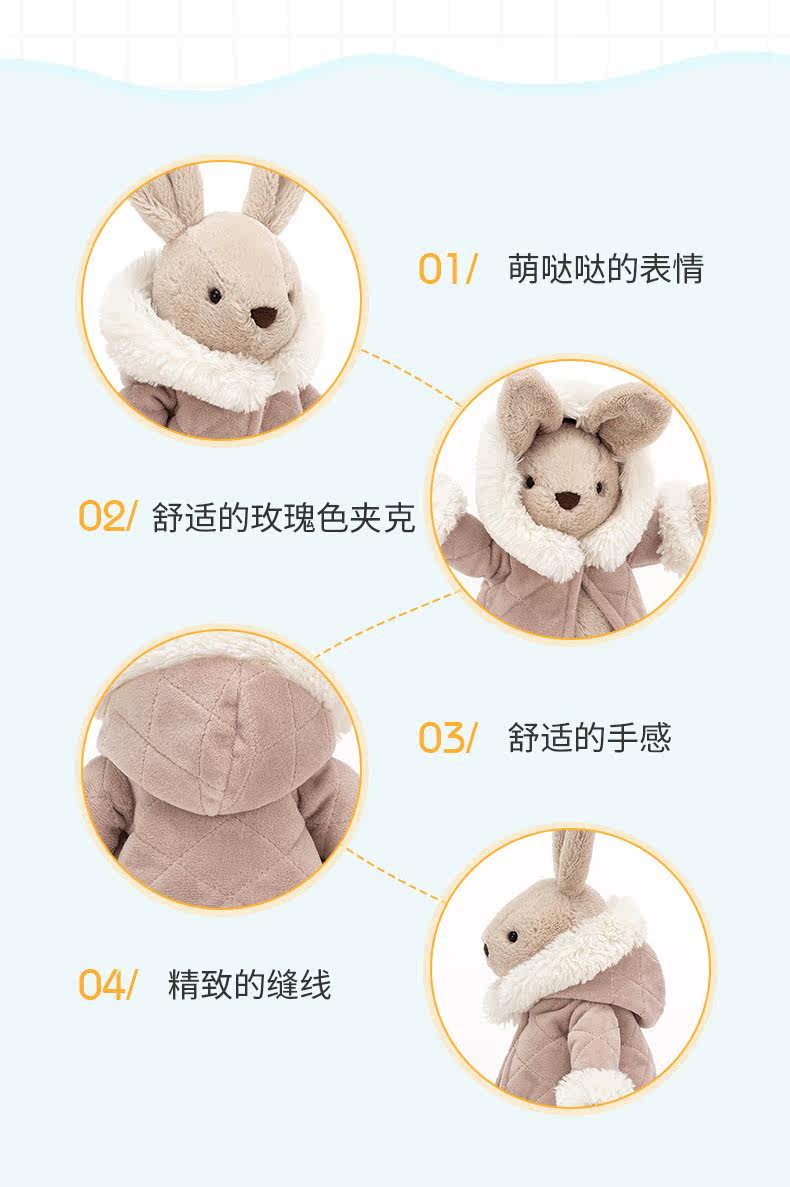 01/ 萌哒哒的表情

02/ 舒适的玫瑰色夹克

03/ 舒适的手感

04/ 精致的缝线