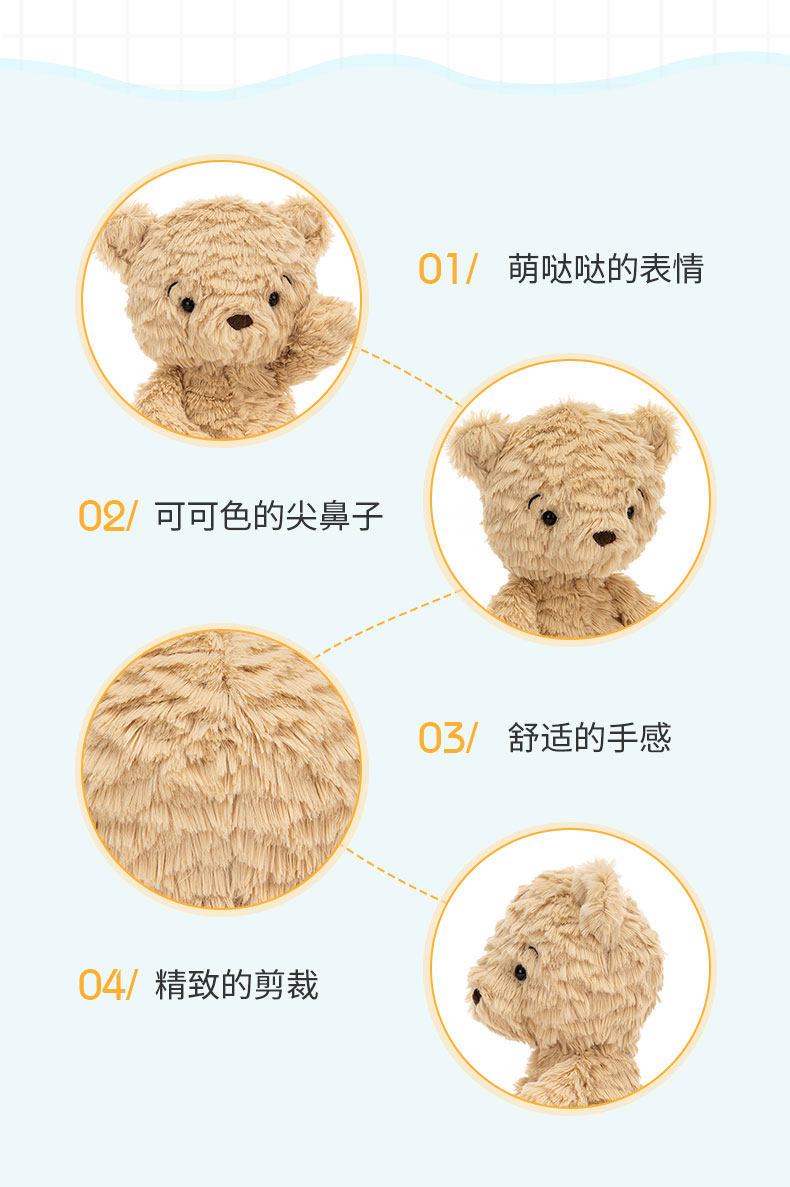 01/ 萌哒哒的表情

02/ 可可色的尖鼻子

03/ 舒适的手感

04/ 精致的剪裁