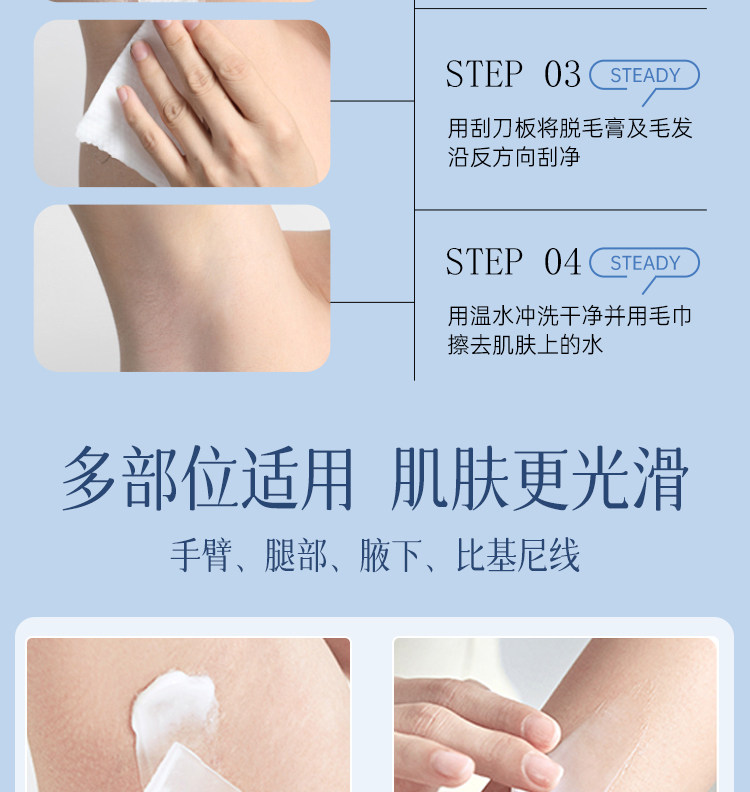 STEP 03 STEADY

用刮刀板将脱毛膏及毛发沿反方向刮净

STEP 04 STEADY

用温水冲洗干净并用毛巾擦去肌肤上的水

多部位适用 肌肤更光滑

手臂、腿部、腋下、比基尼线