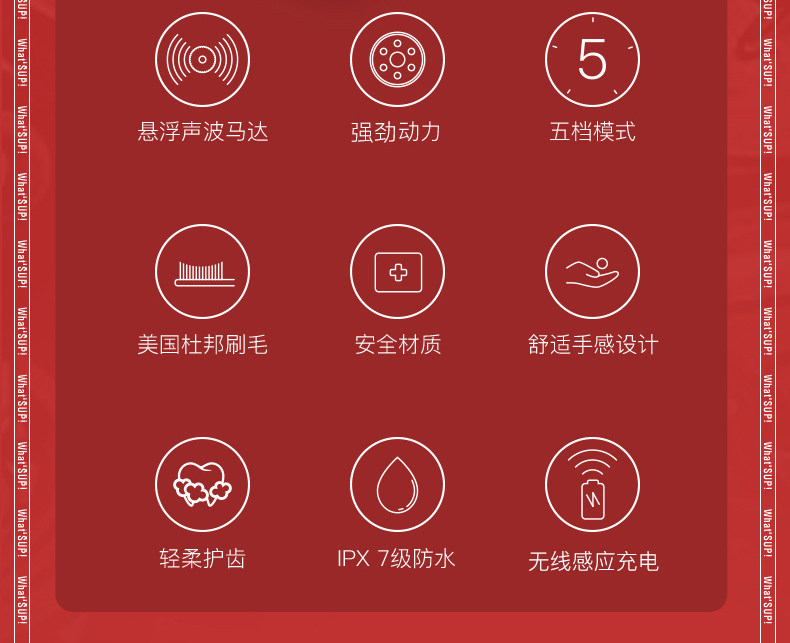 5

悬浮声波马达

强劲动力

五档模式

美国杜邦刷毛

安全材质

舒适手感设计

轻柔护齿

IPX 7级防水

无线感应充电

What'SUP!