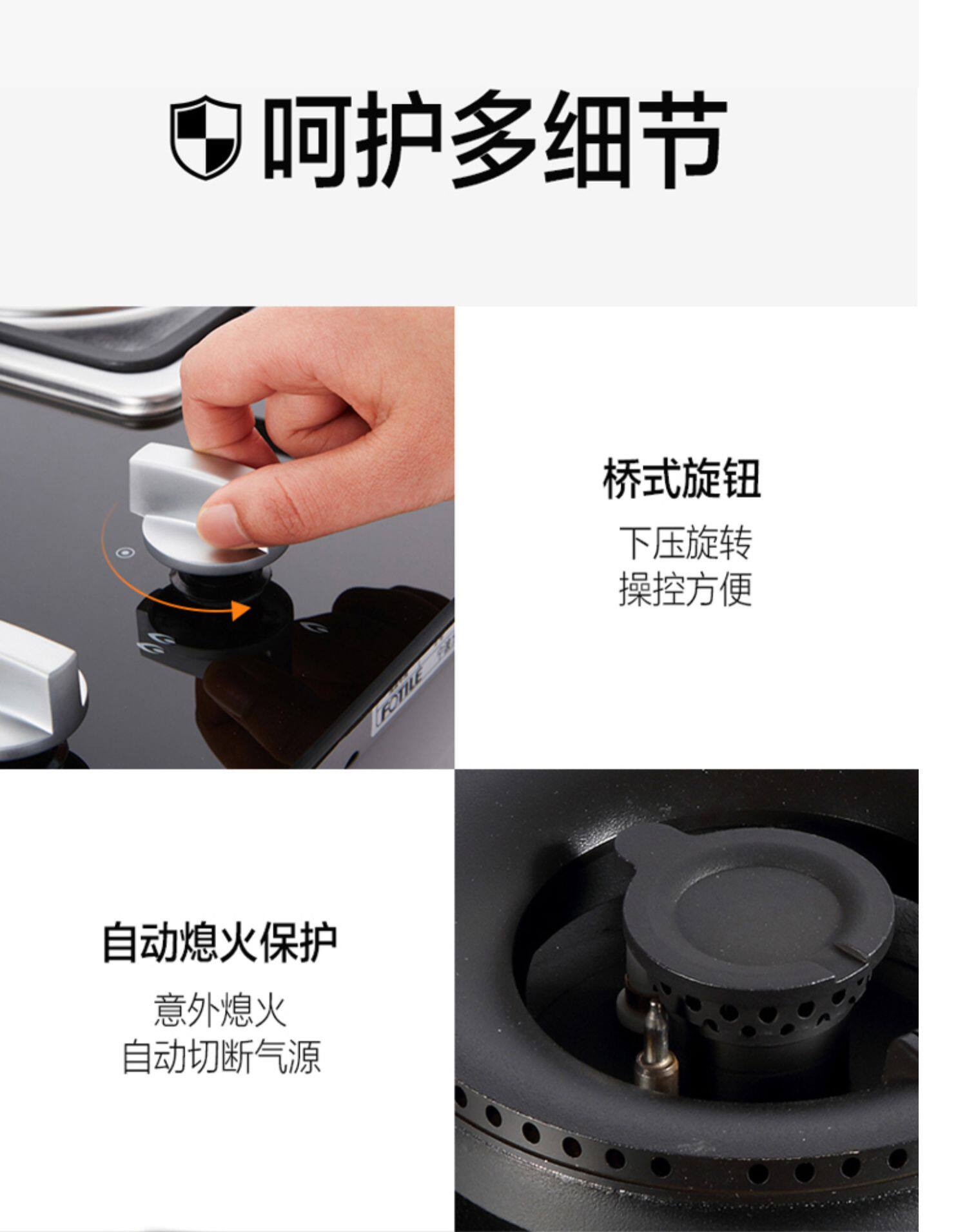 呵护多细节

FOTILE

桥式旋钮

下压旋转
操控方便

自动熄火保护

意外熄火
自动切断气源