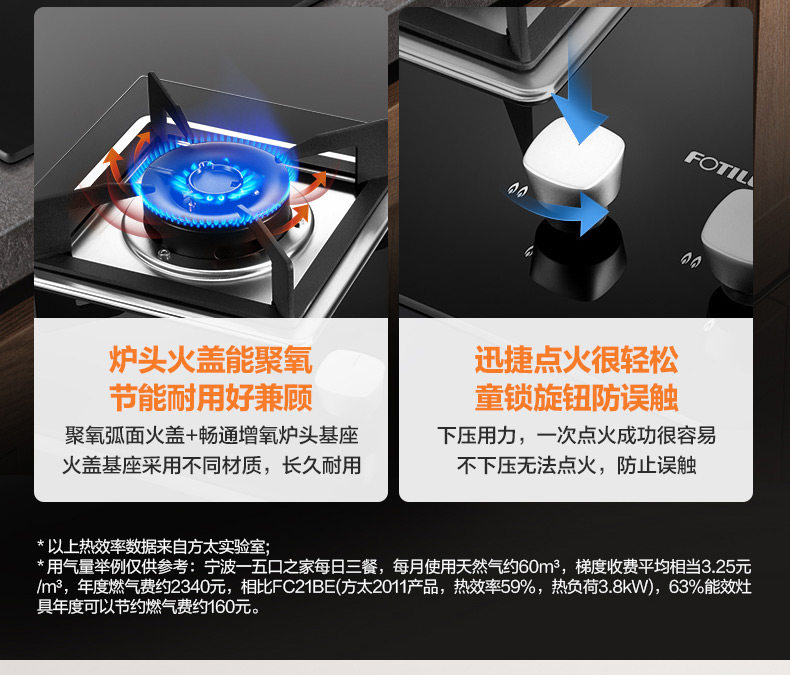 FOTIL

炉头火盖能聚氧
节能耐用好兼顾

聚氧弧面火盖+畅通增氧炉头基座
火盖基座采用不同材质，长久耐用

迅捷点火很轻松
童锁旋钮防误触

下压用力，一次点火成功很容易
不下压无法点火，防止误触

* 以上热效率数据来自方太实验室;
* 用气量举例仅供参考：宁波一五口之家每日三餐，每月使用天然气约60m³，梯度收费平均相当3.25元/m³，年度燃气费约2340元，相比FC21BE(方太2011产品，热效率59%，热负荷3.8kW)，63%能效灶具年度可以节约燃气费约160元。