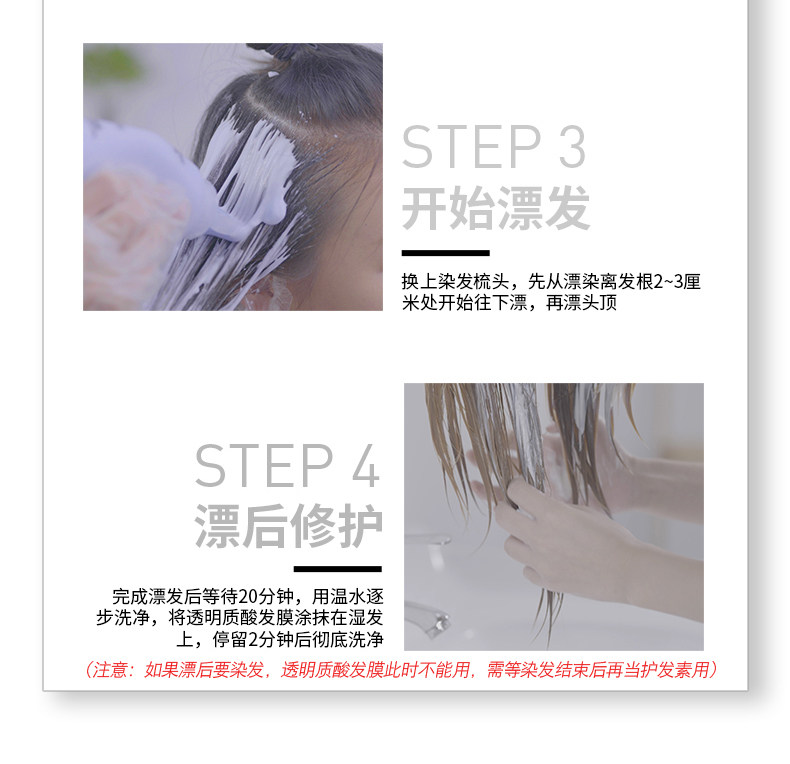 STEP 3
开始漂发

换上染发梳头，先从漂染离发根2~3厘米处开始往下漂，再漂头顶

STEP 4
漂后修护

完成漂发后等待20分钟，用温水逐步洗净，将透明质酸发膜涂抹在湿发上，停留2分钟后彻底洗净

（注意：如果漂后要染发，透明质酸发膜此时不能用，需等染发结束后再当护发素用）