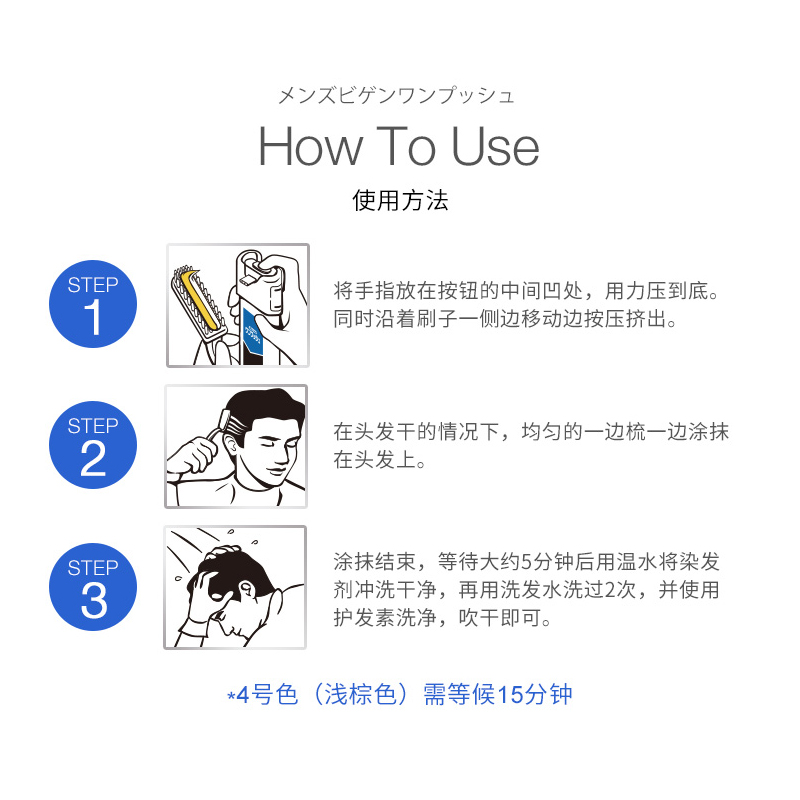 メンズビゲンワンプッシュ

How To Use

使用方法

STEP 1

将手指放在按钮的中间凹处，用力压到底。同时沿着刷子一侧边移动边按压挤出。

STEP 2

在头发干的情况下，均匀的一边梳一边涂抹在头发上。

STEP 3

涂抹结束，等待大约5分钟后用温水将染发剂冲洗干净，再用洗发水洗过2次，并使用护发素洗净，吹干即可。

*4号色（浅棕色）需等候15分钟