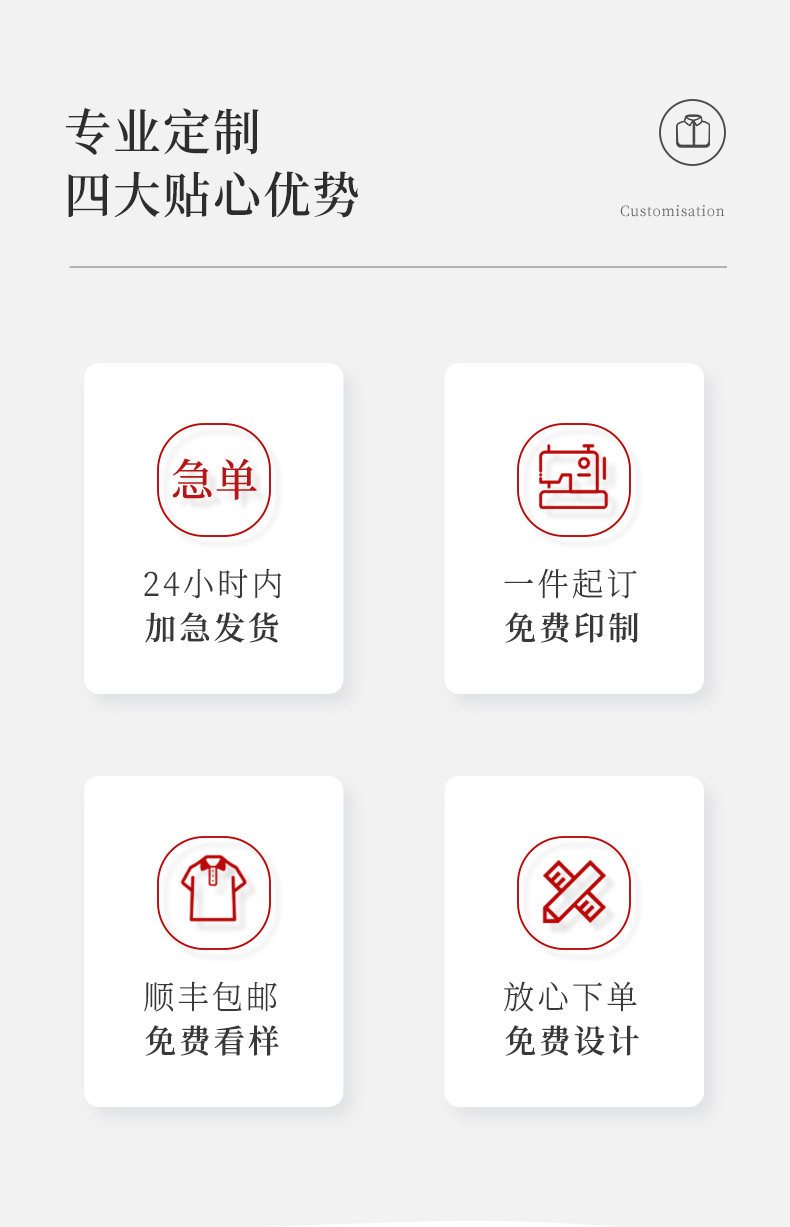 专业定制
四大贴心优势

Customisation

急单

24小时内
加急发货

一件起订
免费印制

顺丰包邮
免费看样

放心下单
免费设计