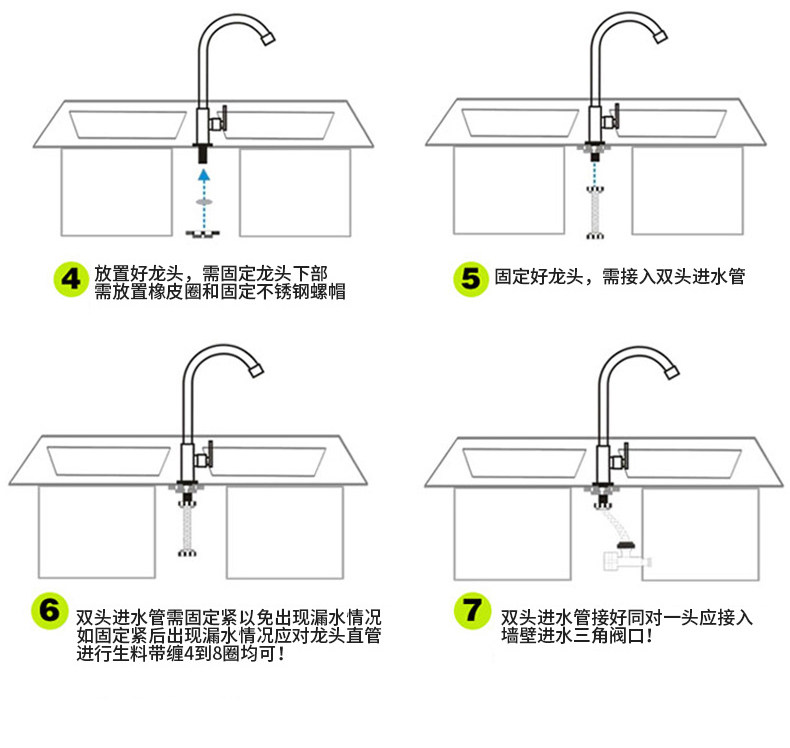 4 放置好龙头，需固定龙头下部
需放置橡皮圈和固定不锈钢螺帽

5 固定好龙头，需接入双头进水管

6 双头进水管需固定紧以免出现漏水情况
如固定紧后出现漏水情况应对龙头直管
进行生料带缠4到8圈均可！

7 双头进水管接好同对一头应接入
墙壁进水三角阀口！