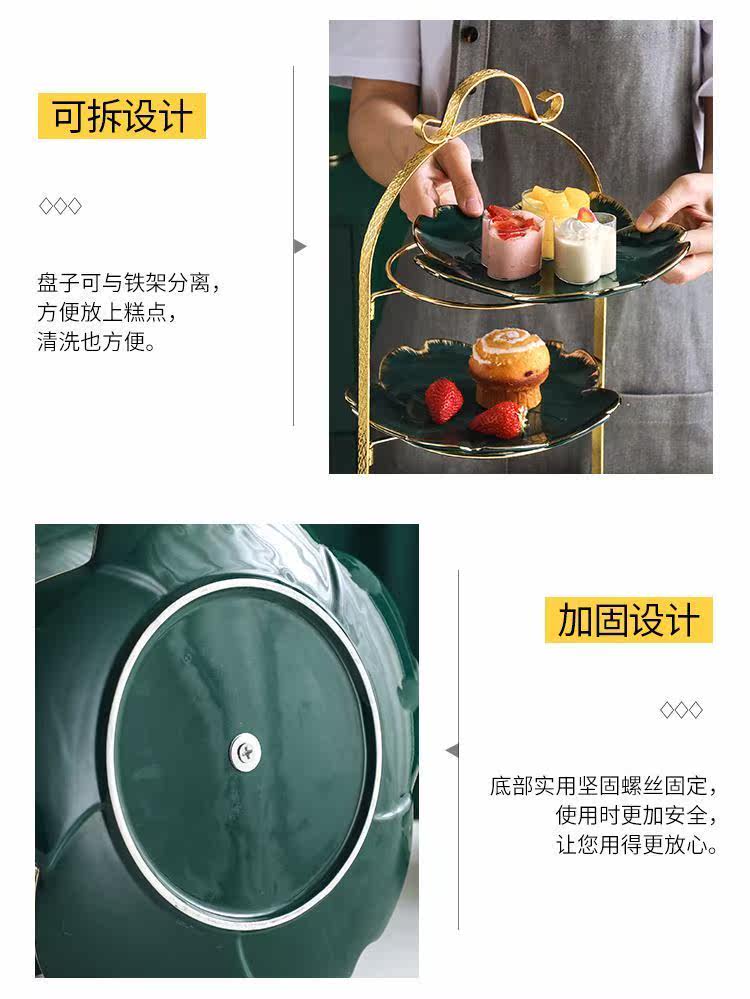 可拆设计

◇◇◇

盘子可与铁架分离，
方便放上糕点，
清洗也方便。

加固设计

◇◇◇

底部实用坚固螺丝固定，
使用时更加安全，
让您用得更放心。