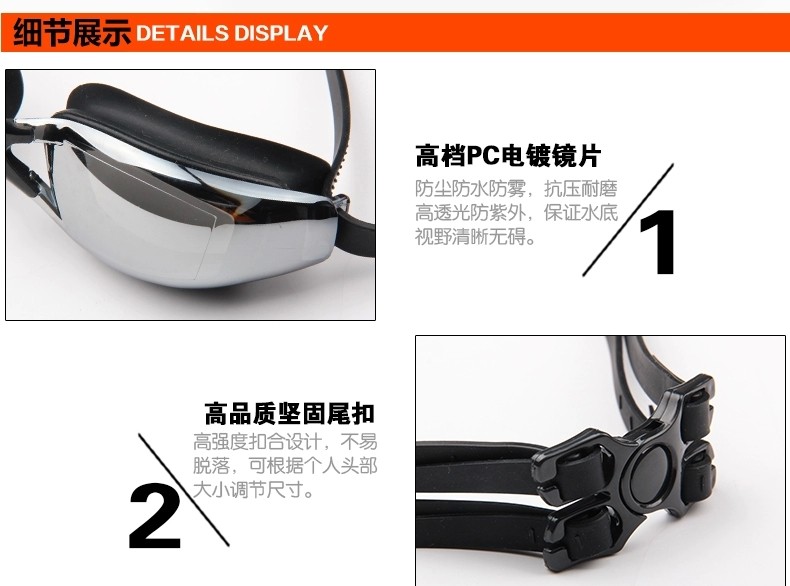 细节展示 DETAILS DISPLAY

高档PC电镀镜片
防尘防水防雾，抗压耐磨高透光防紫外，保证水底视野清晰无碍。

1

高品质坚固尾扣
高强度扣合设计，不易脱落，可根据个人头部大小调节尺寸。

2