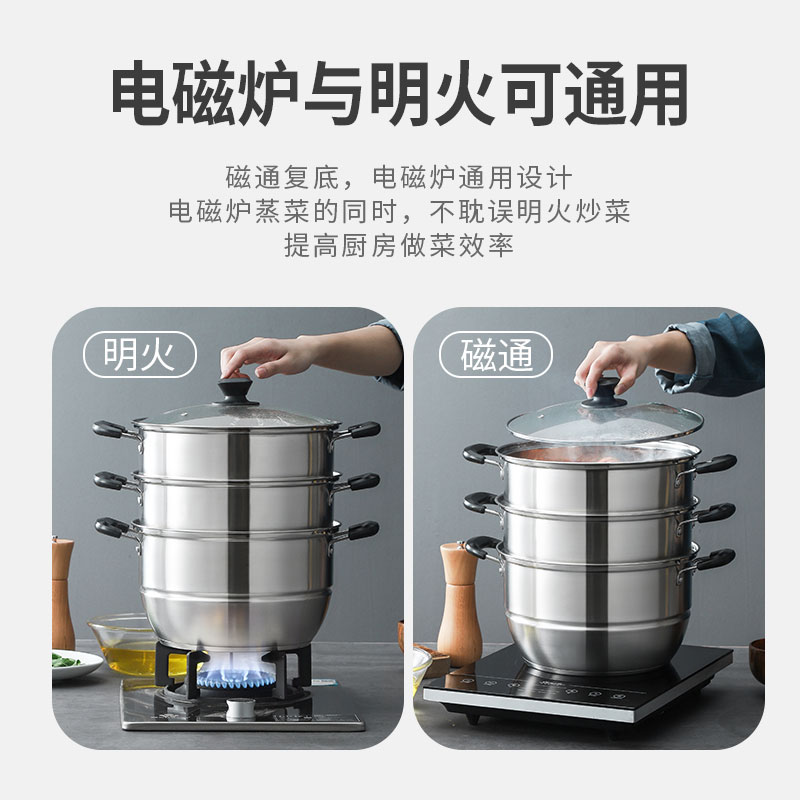 电磁炉与明火可通用

磁通复底，电磁炉通用设计
电磁炉蒸菜的同时，不耽误明火炒菜
提高厨房做菜效率

明火

磁通