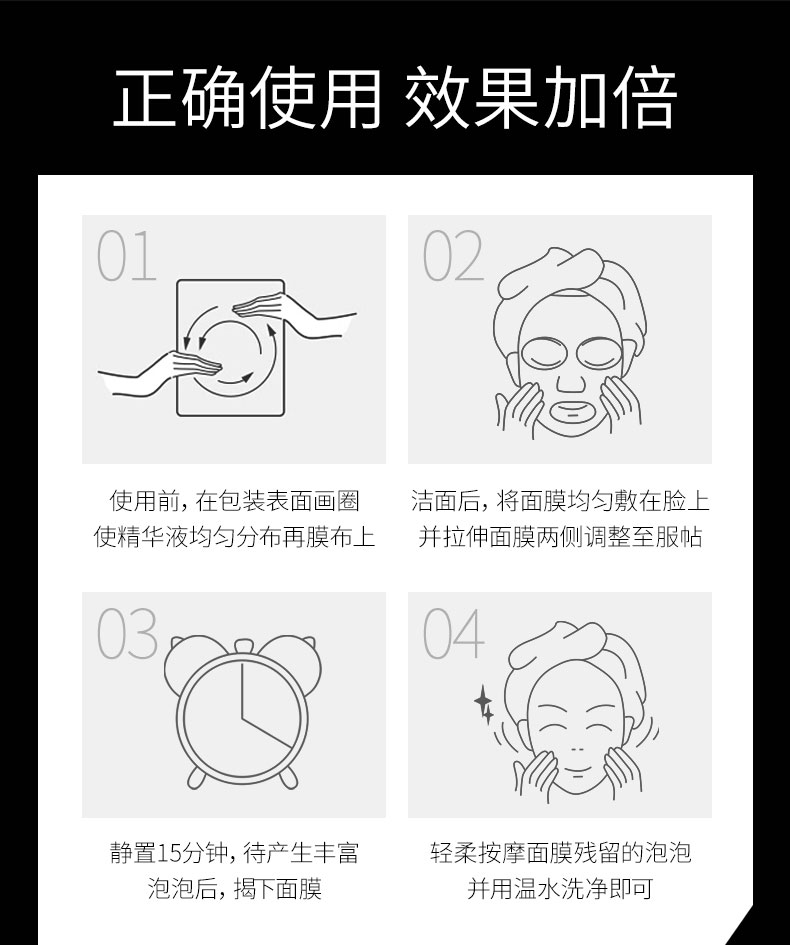 正确使用 效果加倍

01

使用前，在包装表面画圈
使精华液均匀分布再膜布上

02

洁面后，将面膜均匀敷在脸上
并拉伸面膜两侧调整至服帖

03

静置15分钟，待产生丰富
泡泡后，揭下面膜

04

轻柔按摩面膜残留的泡泡
并用温水洗净即可