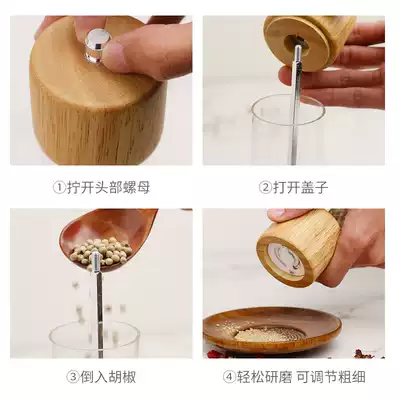 ①拧开头部螺母

②打开盖子

③倒入胡椒

④轻松研磨 可调节粗细