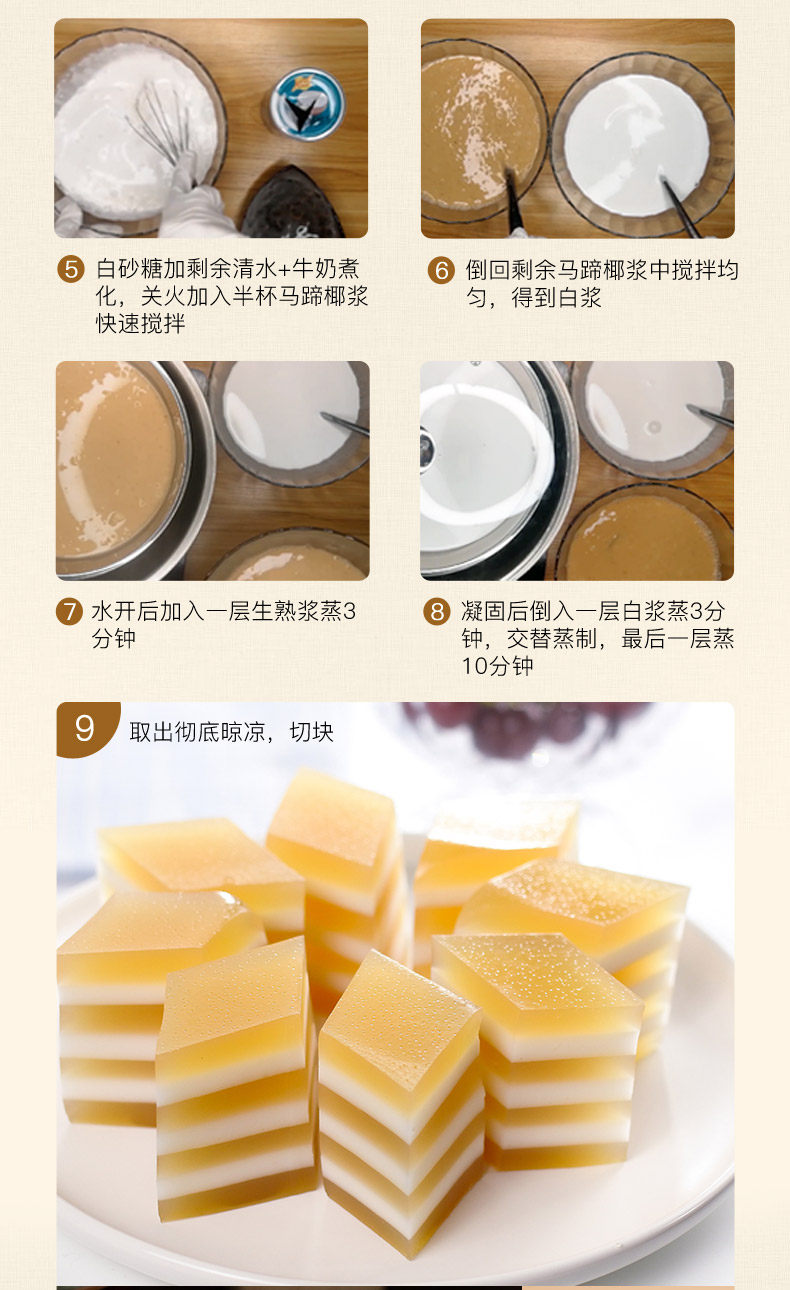 5 白砂糖加剩余清水+牛奶煮化，关火加入半杯马蹄椰浆快速搅拌

6 倒回剩余马蹄椰浆中搅拌均匀，得到白浆

7 水开后加入一层生熟浆蒸3分钟

8 凝固后倒入一层白浆蒸3分钟，交替蒸制，最后一层蒸10分钟

9 取出彻底晾凉，切块