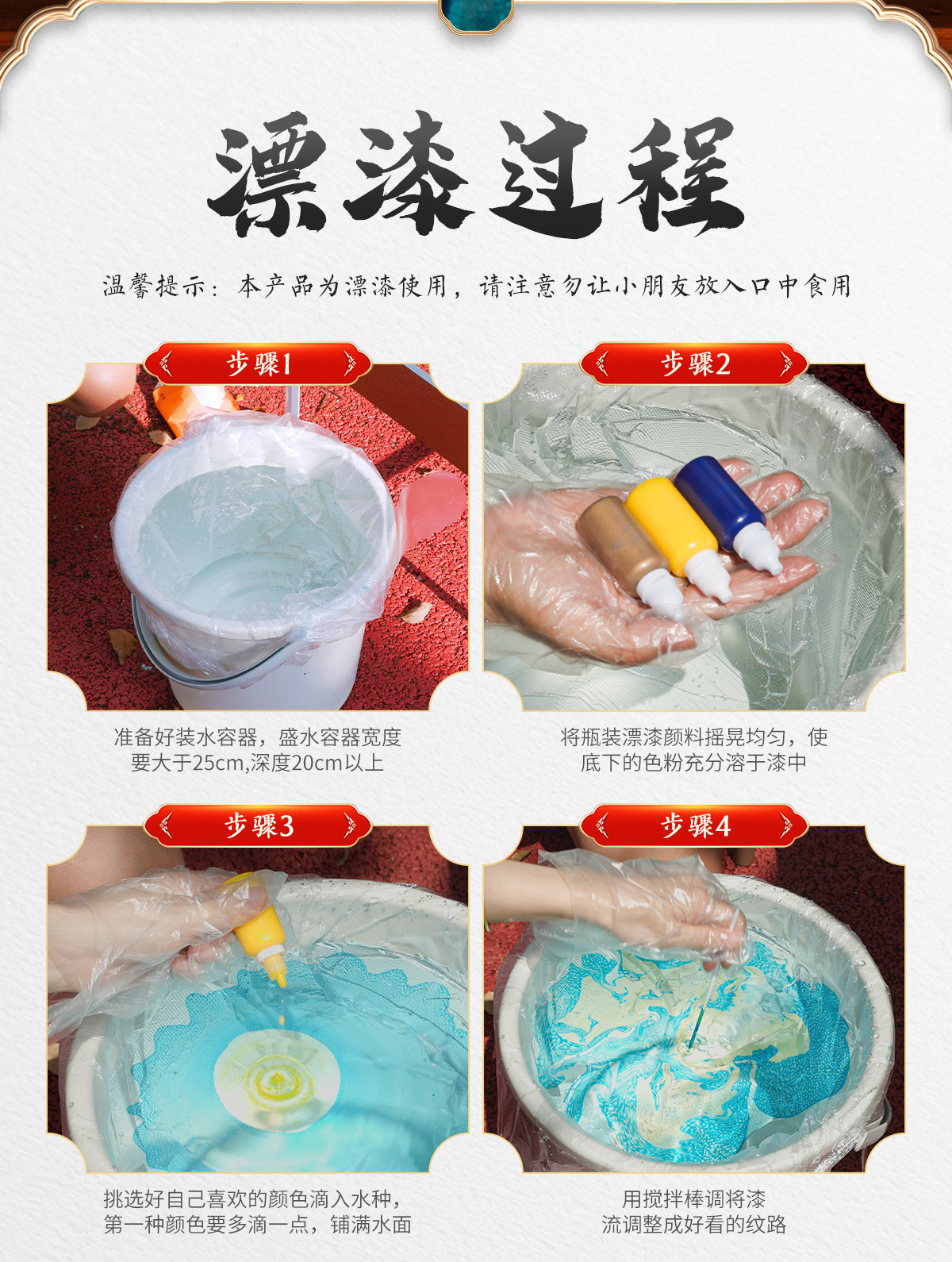 漂漆过程

温馨提示：本产品为漂漆使用，请注意勿让小朋友放入口中食用

步骤1

准备好装水容器，盛水容器宽度要大于25cm,深度20cm以上

步骤2

将瓶装漂漆颜料摇晃均匀，使底下的色粉充分溶于漆中

步骤3

挑选好自己喜欢的颜色滴入水种，第一种颜色要多滴一点，铺满水面

步骤4

用搅拌棒调将漆流调整成好看的纹路