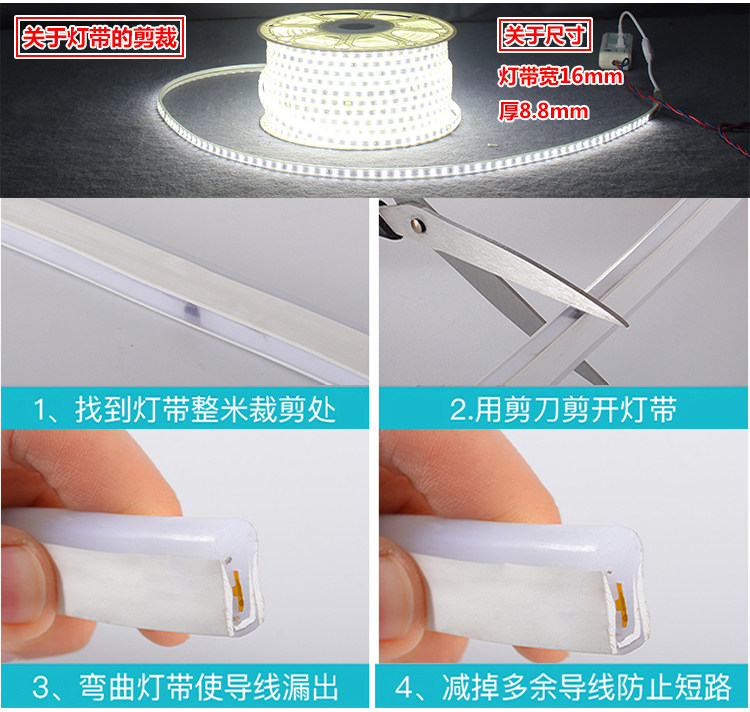 关于灯带的剪裁

关于尺寸

灯带宽16mm

厚8.8mm

1、找到灯带整米裁剪处

2.用剪刀剪开灯带

3、弯曲灯带使导线漏出

4、减掉多余导线防止短路