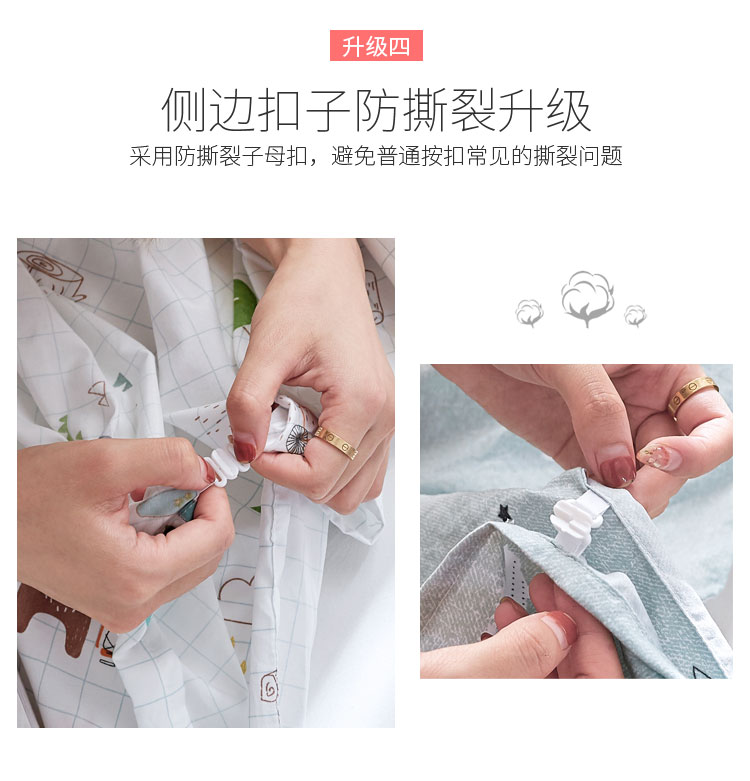 升级四

侧边扣子防撕裂升级

采用防撕裂子母扣，避免普通按扣常见的撕裂问题