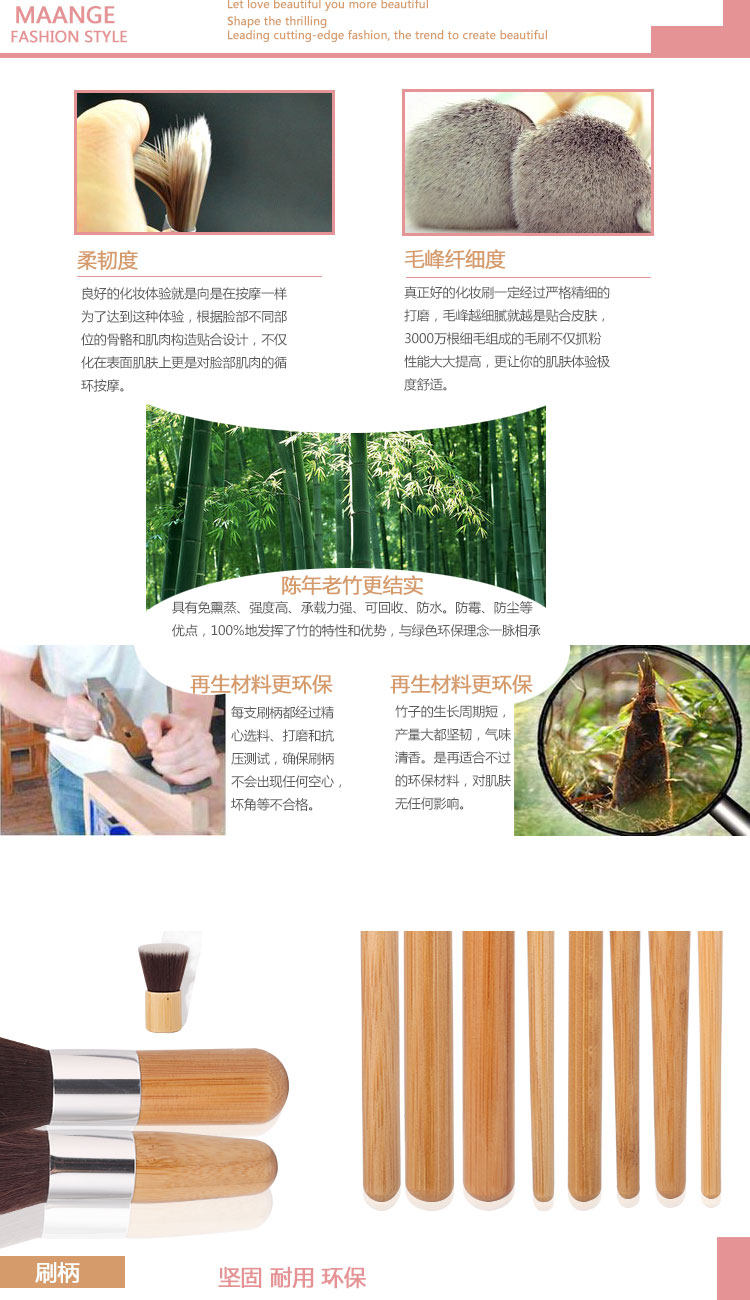 MAANGE
FASHION STYLE

Let love beautiful you more beautiful
Shape the thrilling
Leading cutting-edge fashion, the trend to create beautiful

柔韧度

良好的化妆体验就是向是在按摩一样为了达到这种体验，根据脸部不同部位的骨骼和肌肉构造贴合设计，不仅化在表面肌肤上更是对脸部肌肉的循环按摩。

毛峰纤细度

真正好的化妆刷一定经过严格精细的打磨，毛峰越细腻就越是贴合皮肤，3000万根细毛组成的毛刷不仅抓粉性能大大提高，更让你的肌肤体验极度舒适。

陈年老竹更结实

具有免熏蒸、强度高、承载力强、可回收、防水。防霉、防尘等优点，100%地发挥了竹的特性和优势，与绿色环保理念一脉相承

再生材料更环保

每支刷柄都经过精心选料、打磨和抗压测试，确保刷柄不会出现任何空心，坏角等不合格。

再生材料更环保

竹子的生长周期短，产量大都坚韧，气味清香。是再适合不过的环保材料，对肌肤无任何影响。

刷柄

坚固 耐用 环保