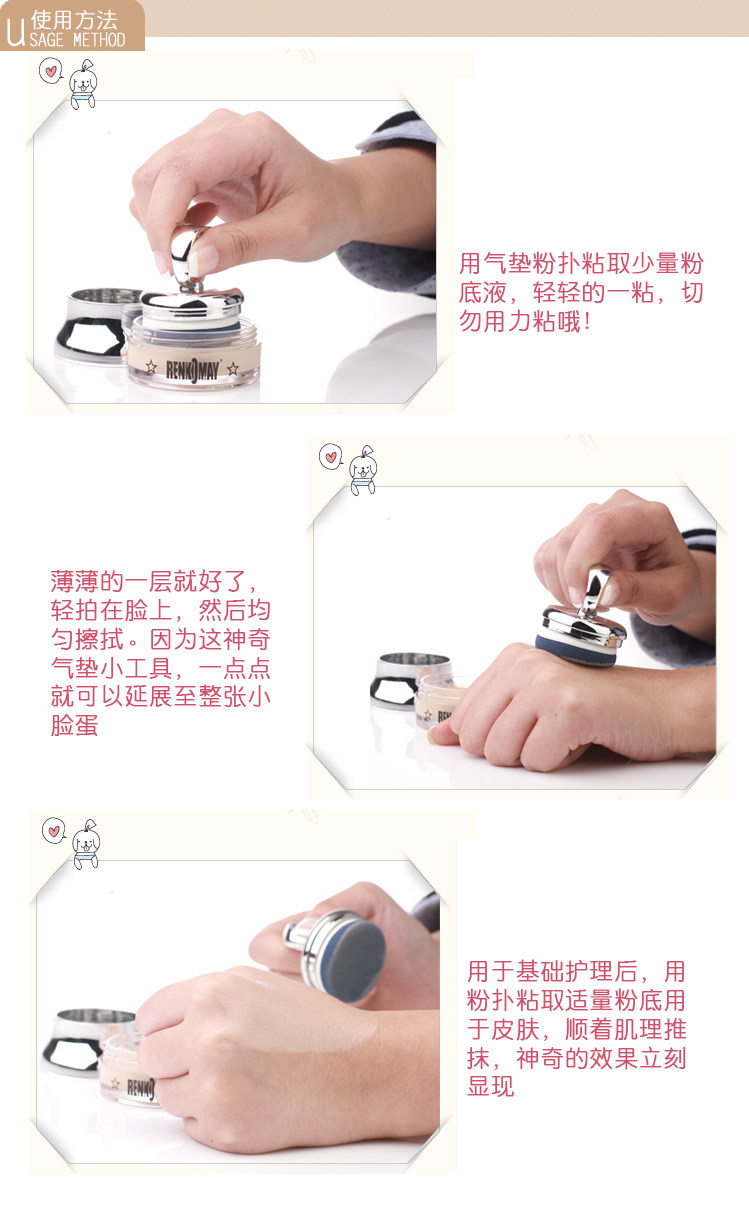 使用方法
USAGE METHOD

RENKOMAY

用气垫粉扑粘取少量粉底液，轻轻的一粘，切勿用力粘哦！

薄薄的一层就好了，轻拍在脸上，然后均匀擦拭。因为这神奇气垫小工具，一点点就可以延展至整张小脸蛋

用于基础护理后，用粉扑粘取适量粉底用于皮肤，顺着肌理推抹，神奇的效果立刻显现