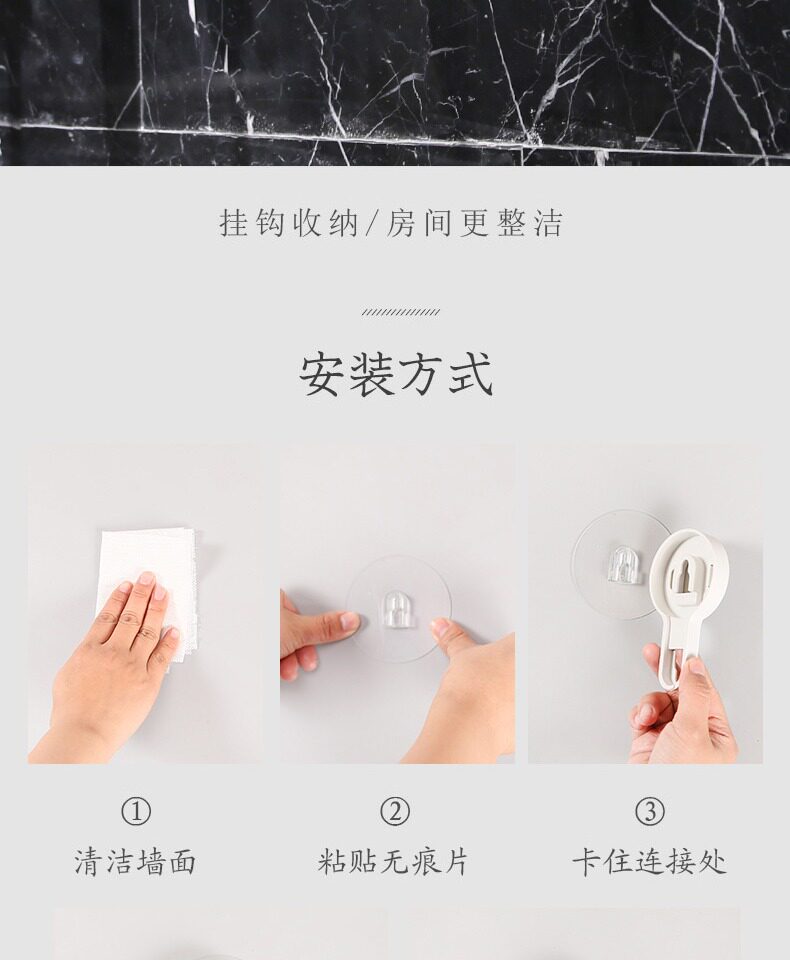 挂钩收纳/房间更整洁

安装方式

①
清洁墙面

②
粘贴无痕片

③
卡住连接处