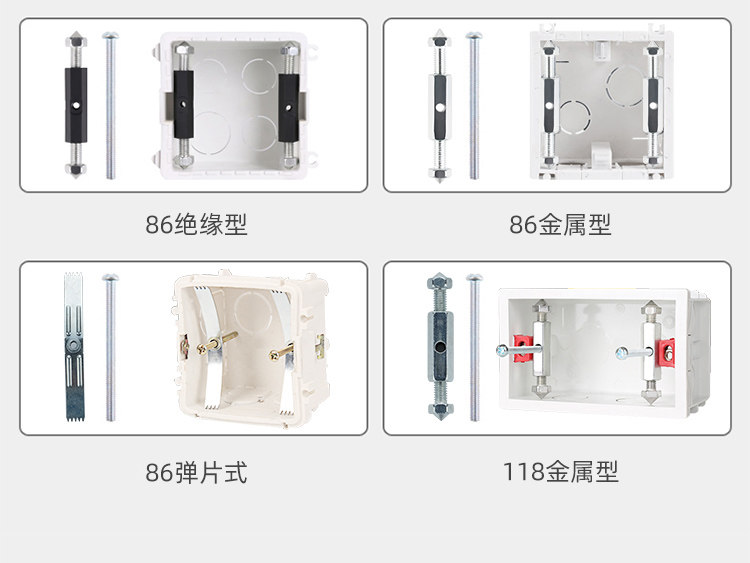 86绝缘型

86金属型

86弹片式

118金属型