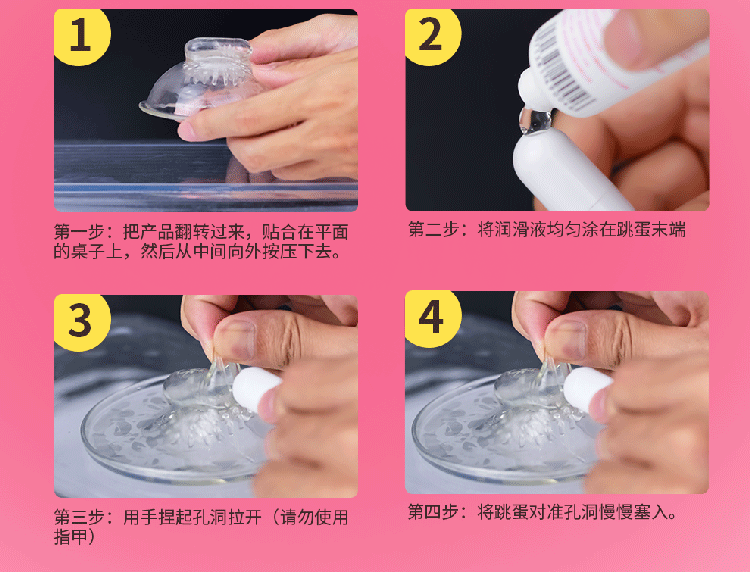 1

第一步：把产品翻转过来，贴合在平面的桌子上，然后从中间向外按压下去。

2

第二步：将润滑液均匀涂在跳蛋末端

3

第三步：用手捏起孔洞拉开（请勿使用指甲）

4

第四步：将跳蛋对准孔洞慢慢塞入。