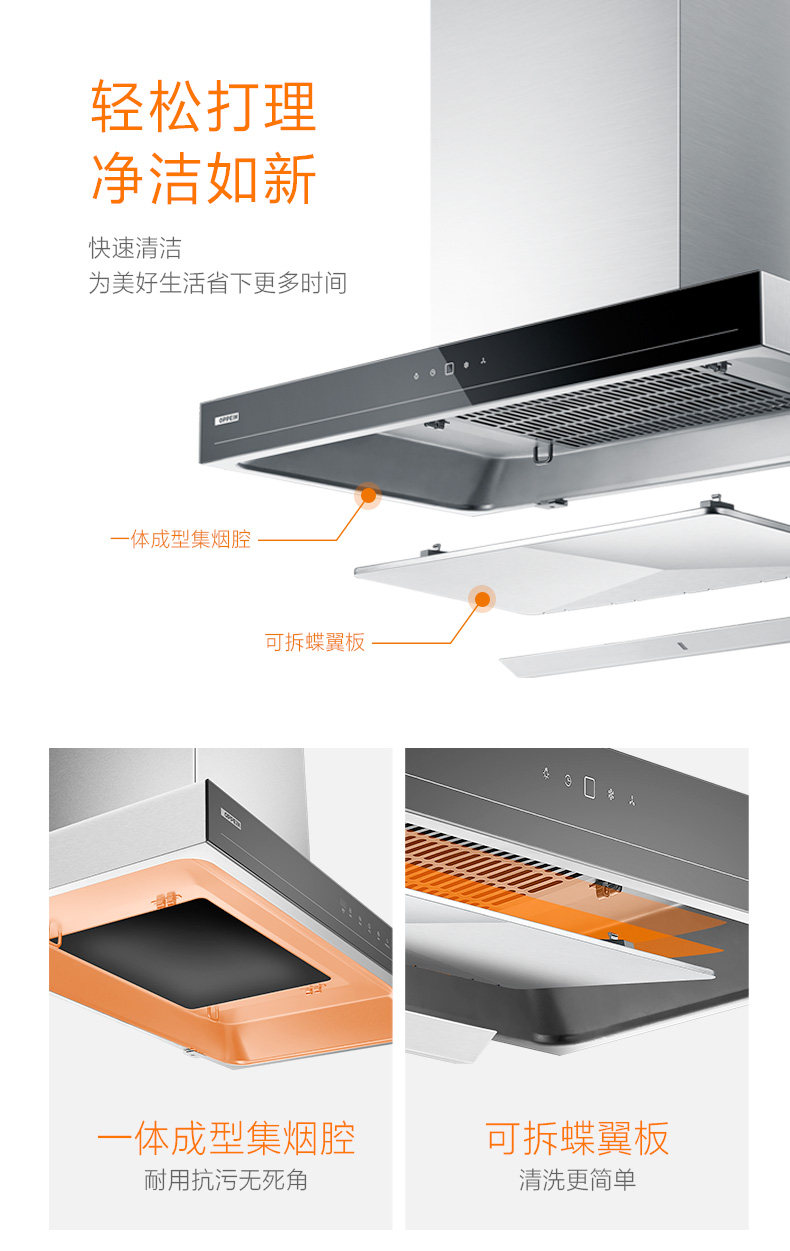 轻松打理
净洁如新

快速清洁
为美好生活省下更多时间

OPPEIN

一体成型集烟腔

可拆蝶翼板

一体成型集烟腔
耐用抗污无死角

可拆蝶翼板
清洗更简单