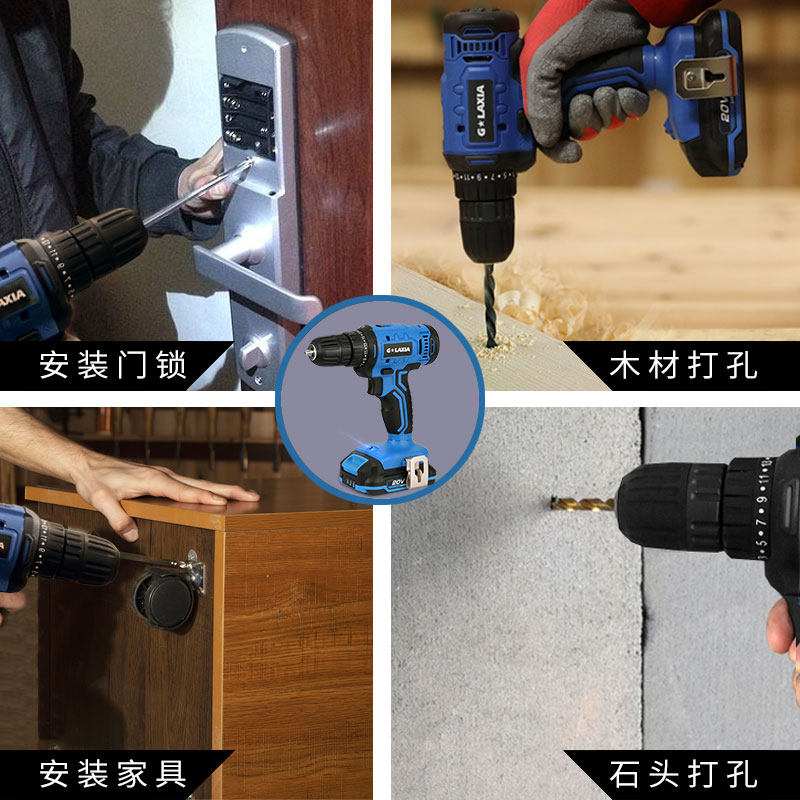 AXIA

安装门锁

G+LAXIA

20V

木材打孔

G+LAXIA

20V

安装家具

石头打孔