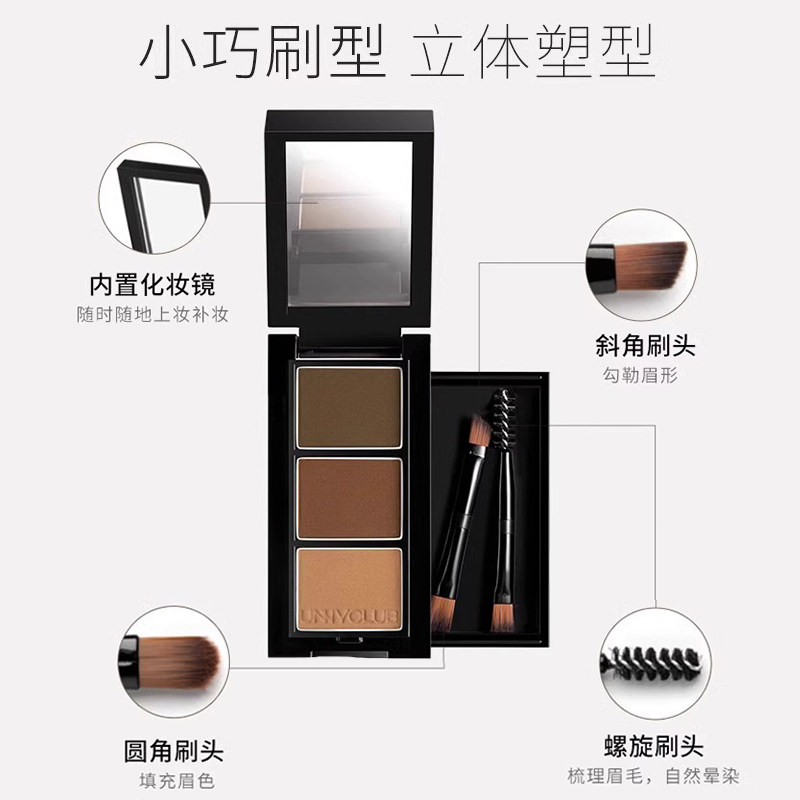 小巧刷型 立体塑型

内置化妆镜
随时随地上妆补妆

斜角刷头
勾勒眉形

UNNYCLUB

圆角刷头
填充眉色

螺旋刷头
梳理眉毛，自然晕染