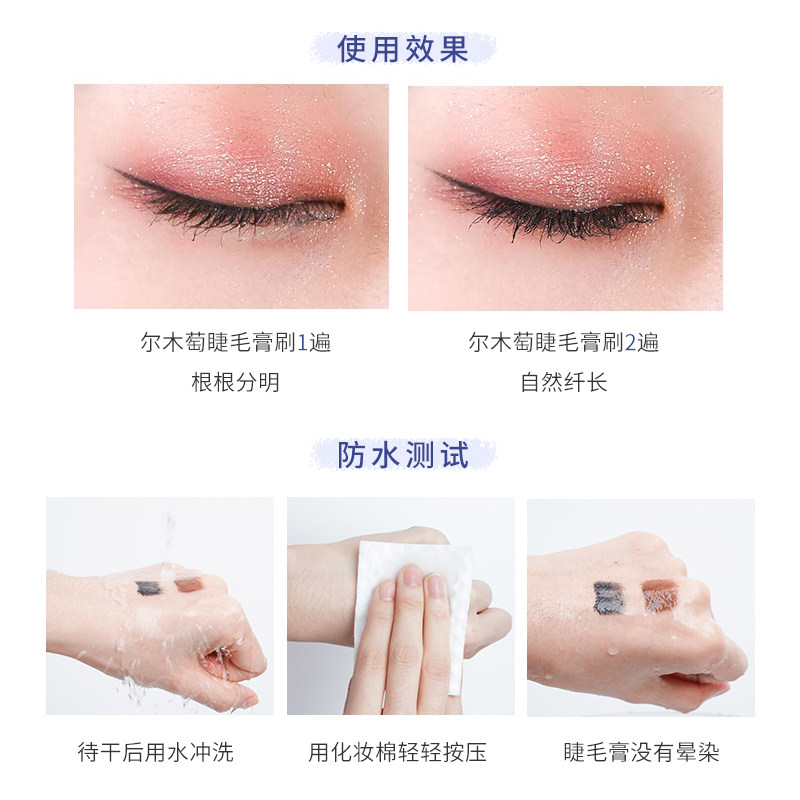 使用效果

尔木萄睫毛膏刷1遍
根根分明

尔木萄睫毛膏刷2遍
自然纤长

防水测试

待干后用水冲洗

用化妆棉轻轻按压

睫毛膏没有晕染