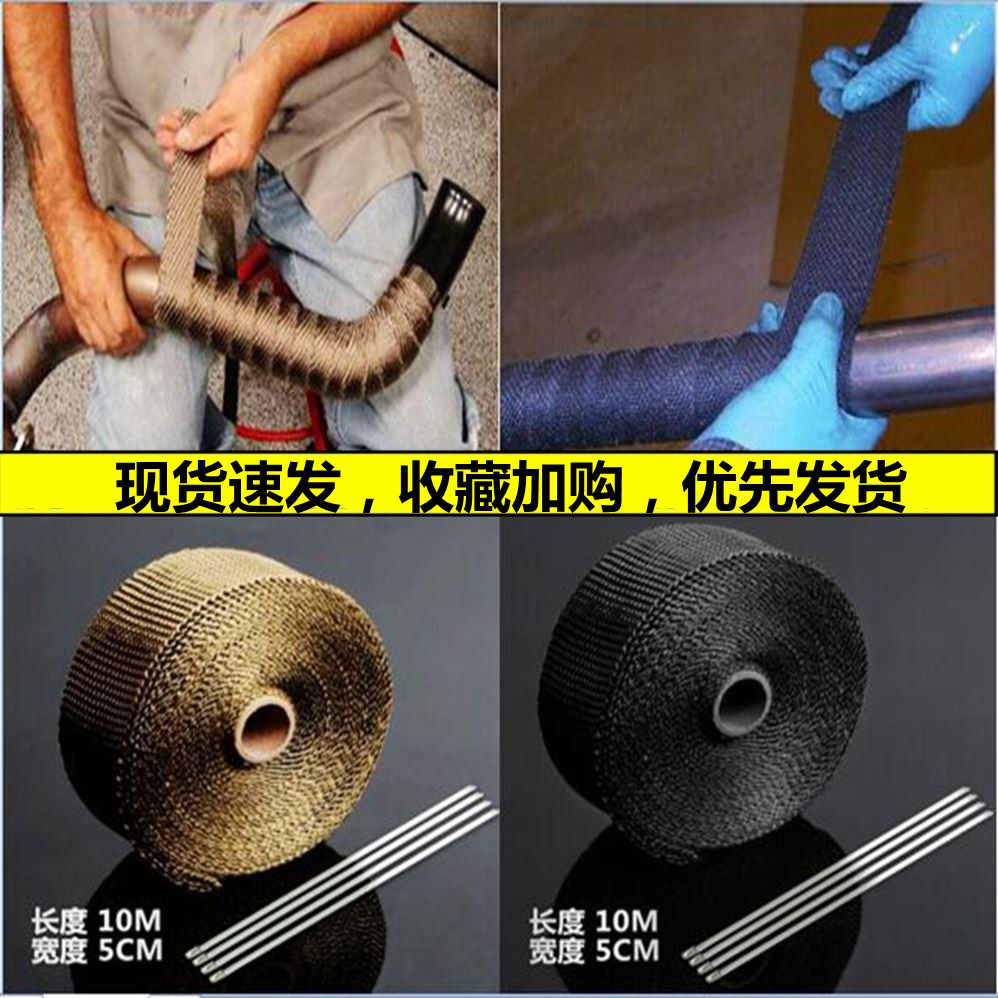 现货速发，收藏加购，优先发货

长度 10M
宽度 5CM

长度 10M
宽度 5CM