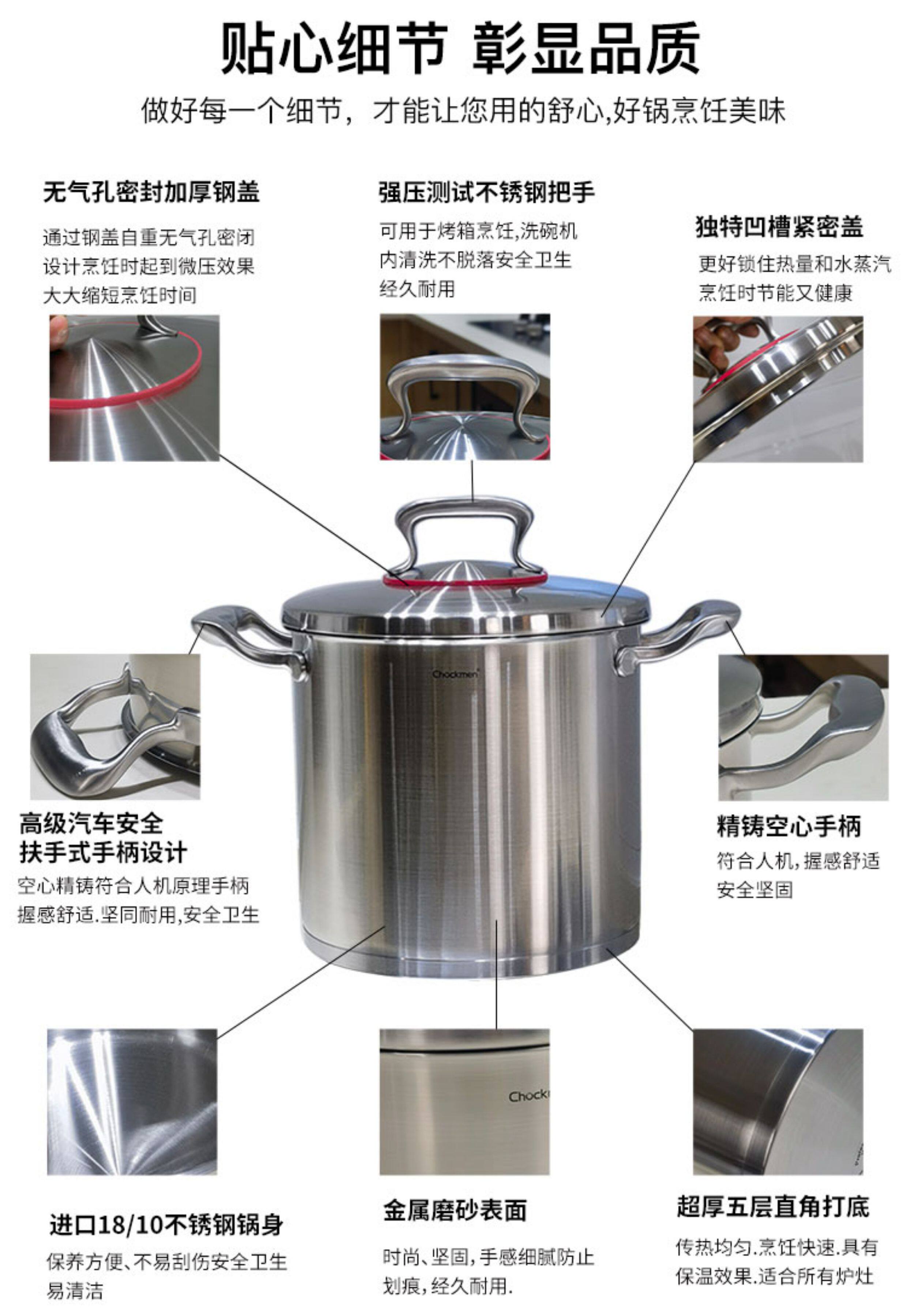 贴心细节 彰显品质

做好每一个细节，才能让您用的舒心,好锅烹饪美味

无气孔密封加厚钢盖

通过钢盖自重无气孔密闭设计烹饪时起到微压效果大大缩短烹饪时间

强压测试不锈钢把手

可用于烤箱烹饪,洗碗机内清洗不脱落安全卫生经久耐用

独特凹槽紧密盖

更好锁住热量和水蒸汽烹饪时节能又健康

Chockmen

高级汽车安全扶手式手柄设计

空心精铸符合人机原理手柄握感舒适.坚同耐用,安全卫生

精铸空心手柄

符合人机,握感舒适安全坚固

Chock

进口18/10不锈钢锅身

保养方便、不易刮伤安全卫生易清洁

金属磨砂表面

时尚、坚固,手感细腻防止划痕,经久耐用.

超厚五层直角打底

传热均匀.烹饪快速.具有保温效果.适合所有炉灶