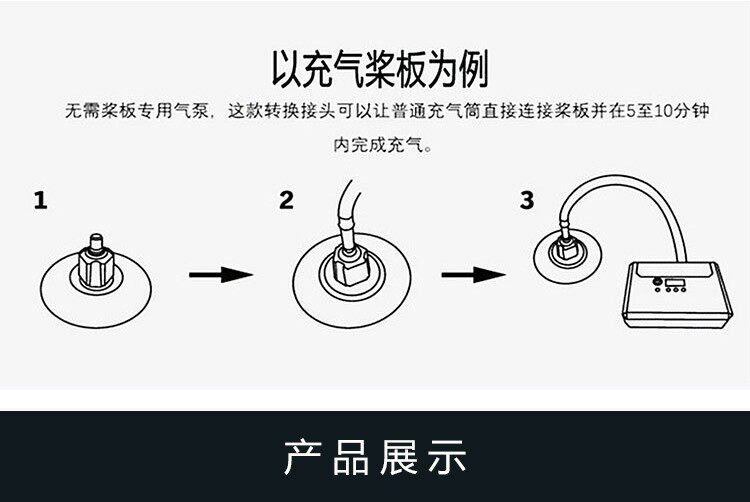 以充气桨板为例

无需桨板专用气泵，这款转换接头可以让普通充气筒直接连接桨板并在5至10分钟内完成充气。

1

2

3

产品展示