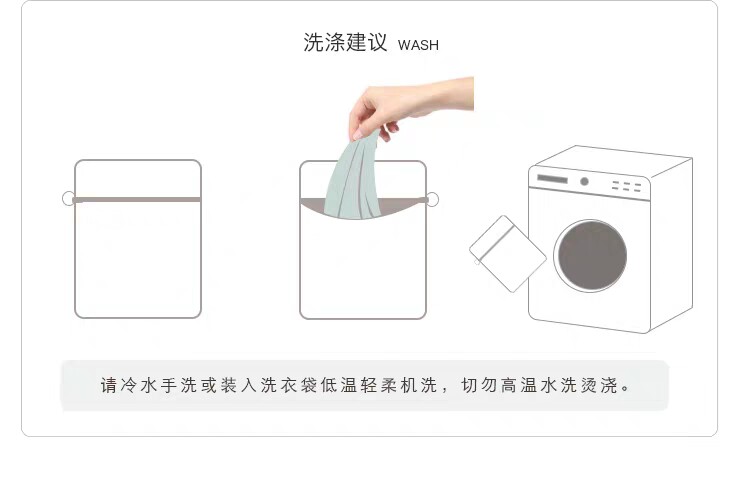 洗涤建议 WASH

请冷水手洗或装入洗衣袋低温轻柔机洗，切勿高温水洗烫浇。