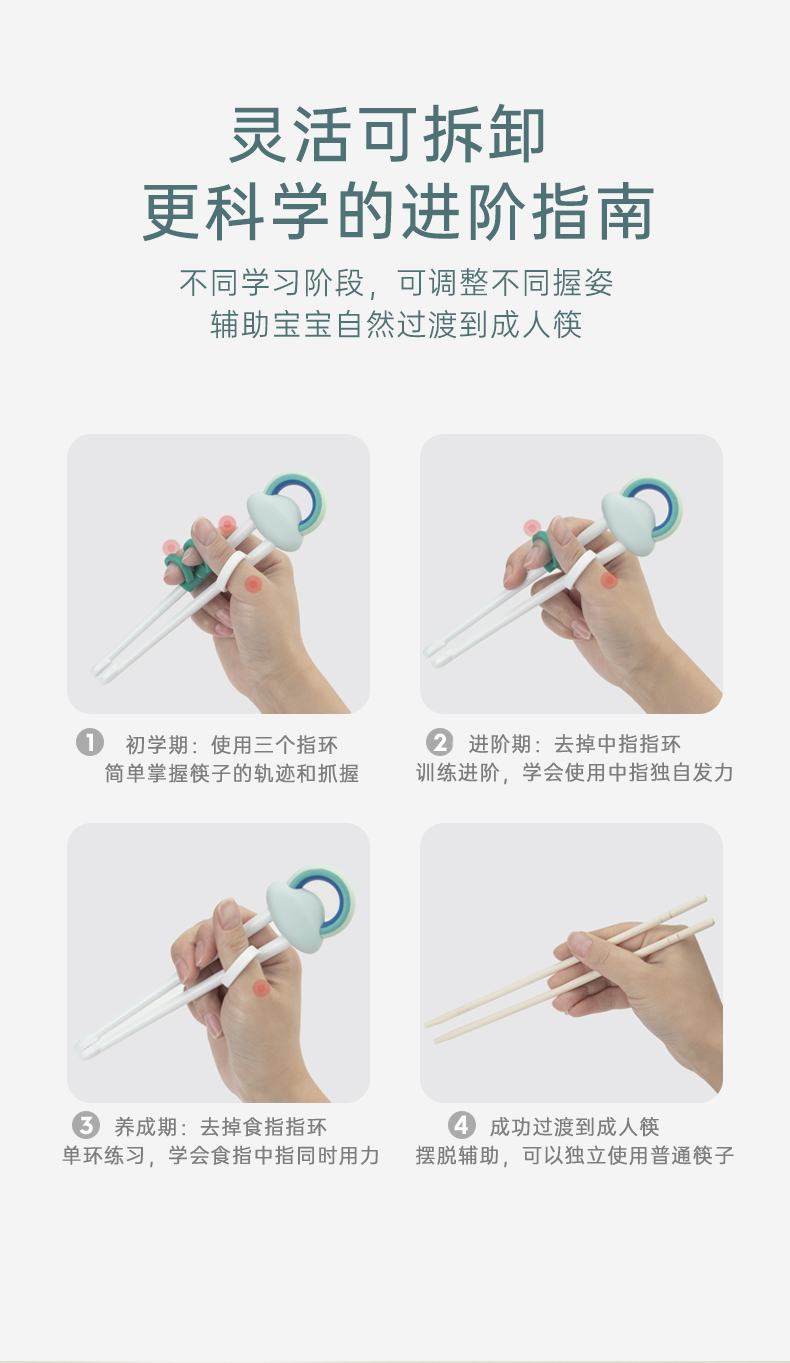 灵活可拆卸
更科学的进阶指南

不同学习阶段，可调整不同握姿
辅助宝宝自然过渡到成人筷

1 初学期：使用三个指环
简单掌握筷子的轨迹和抓握

2 进阶期：去掉中指指环
训练进阶，学会使用中指独自发力

3 养成期：去掉食指指环
单环练习，学会食指中指同时用力

4 成功过渡到成人筷
摆脱辅助，可以独立使用普通筷子