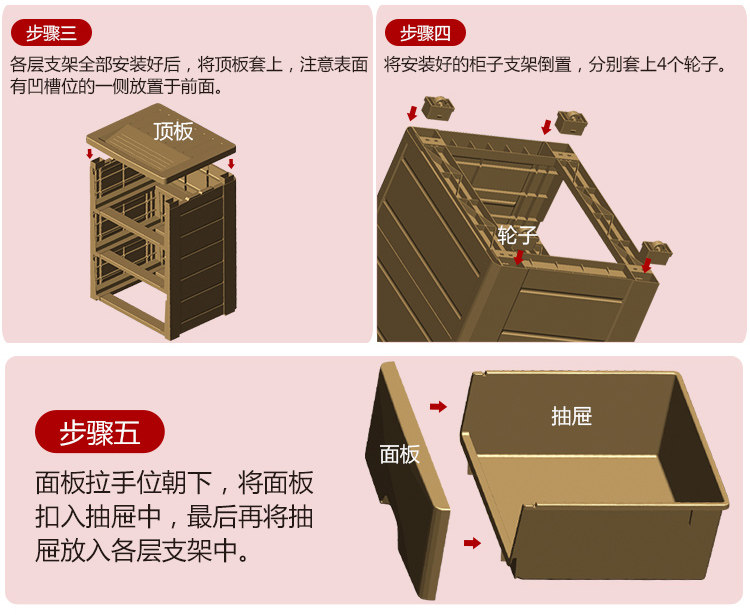 步骤三

各层支架全部安装好后，将顶板套上，注意表面有凹槽位的一侧放置于前面。

顶板

步骤四

将安装好的柜子支架倒置，分别套上4个轮子。

轮子

步骤五

面板拉手位朝下，将面板扣入抽屉中，最后再将抽屉放入各层支架中。

面板

抽屉