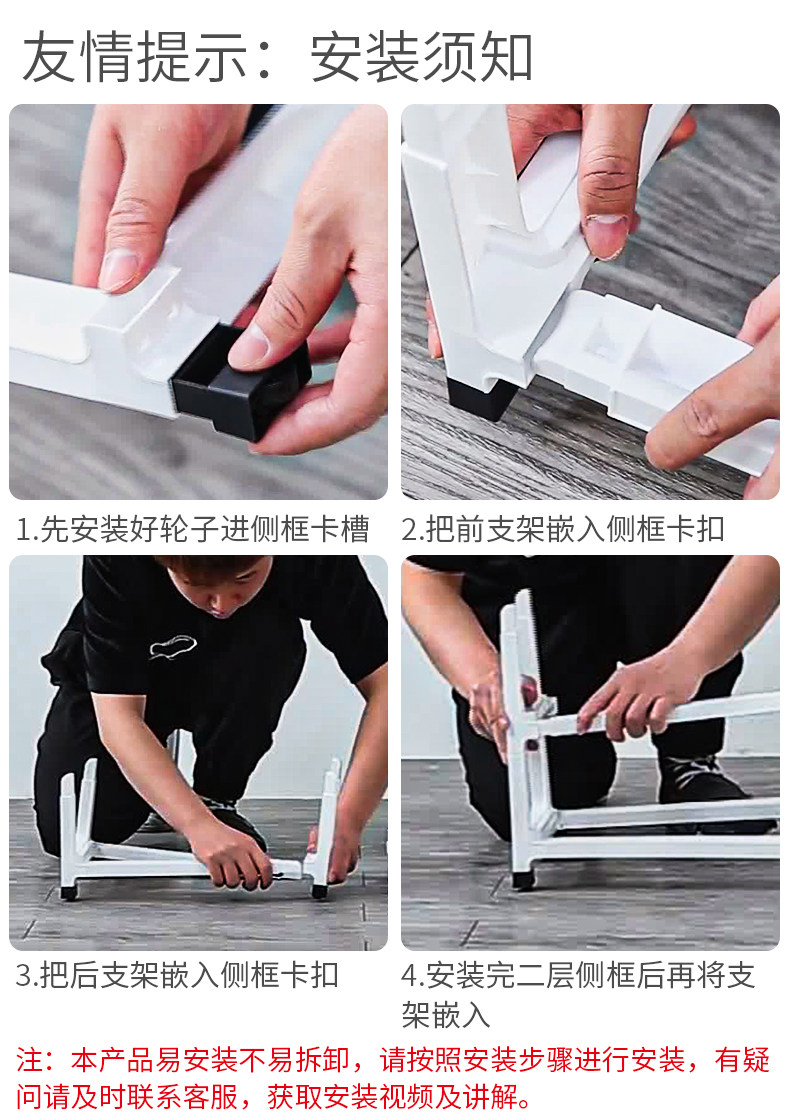 友情提示：安装须知

1.先安装好轮子进侧框卡槽

2.把前支架嵌入侧框卡扣

3.把后支架嵌入侧框卡扣

4.安装完二层侧框后再将支架嵌入

注：本产品易安装不易拆卸，请按照安装步骤进行安装，有疑问请及时联系客服，获取安装视频及讲解。