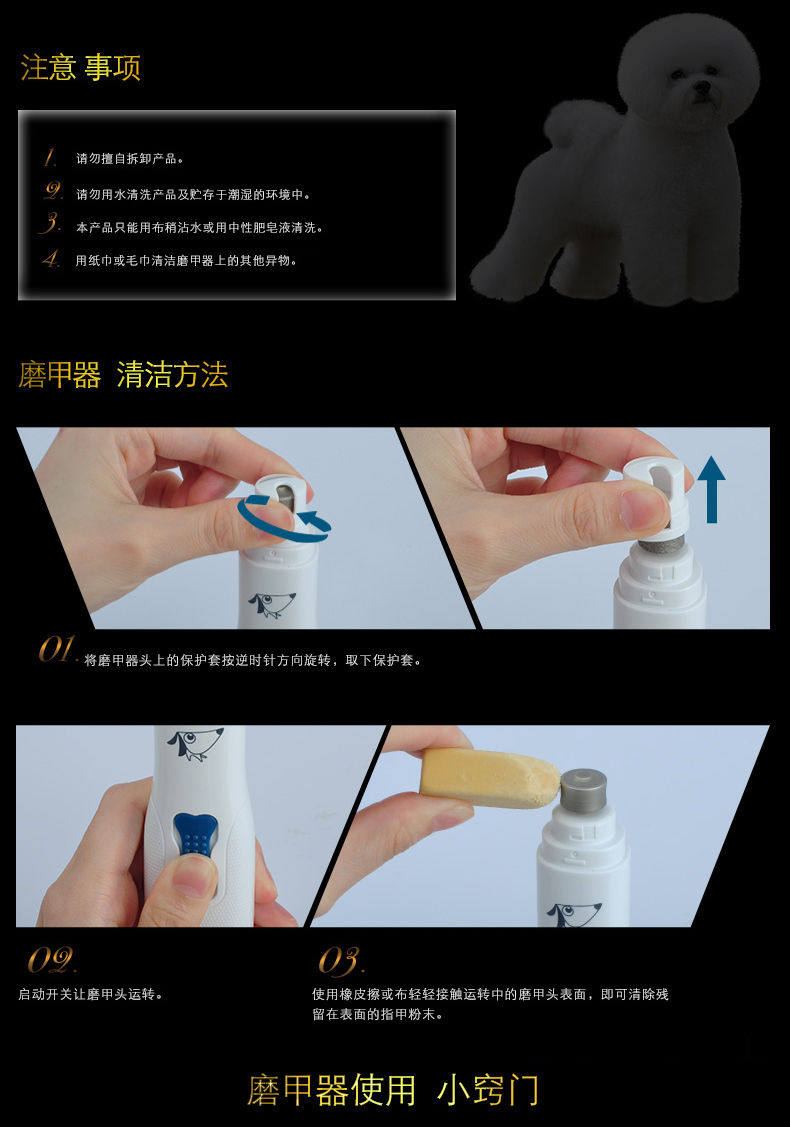 注意 事项

1. 请勿擅自拆卸产品。
2. 请勿用水清洗产品及贮存于潮湿的环境中。
3. 本产品只能用布稍沾水或用中性肥皂液清洗。
4. 用纸巾或毛巾清洁磨甲器上的其他异物。

磨甲器 清洁方法

01. 将磨甲器头上的保护套按逆时针方向旋转，取下保护套。

02. 启动开关让磨甲头运转。

03. 使用橡皮擦或布轻轻接触运转中的磨甲头表面，即可清除残留在表面的指甲粉末。

磨甲器使用 小窍门