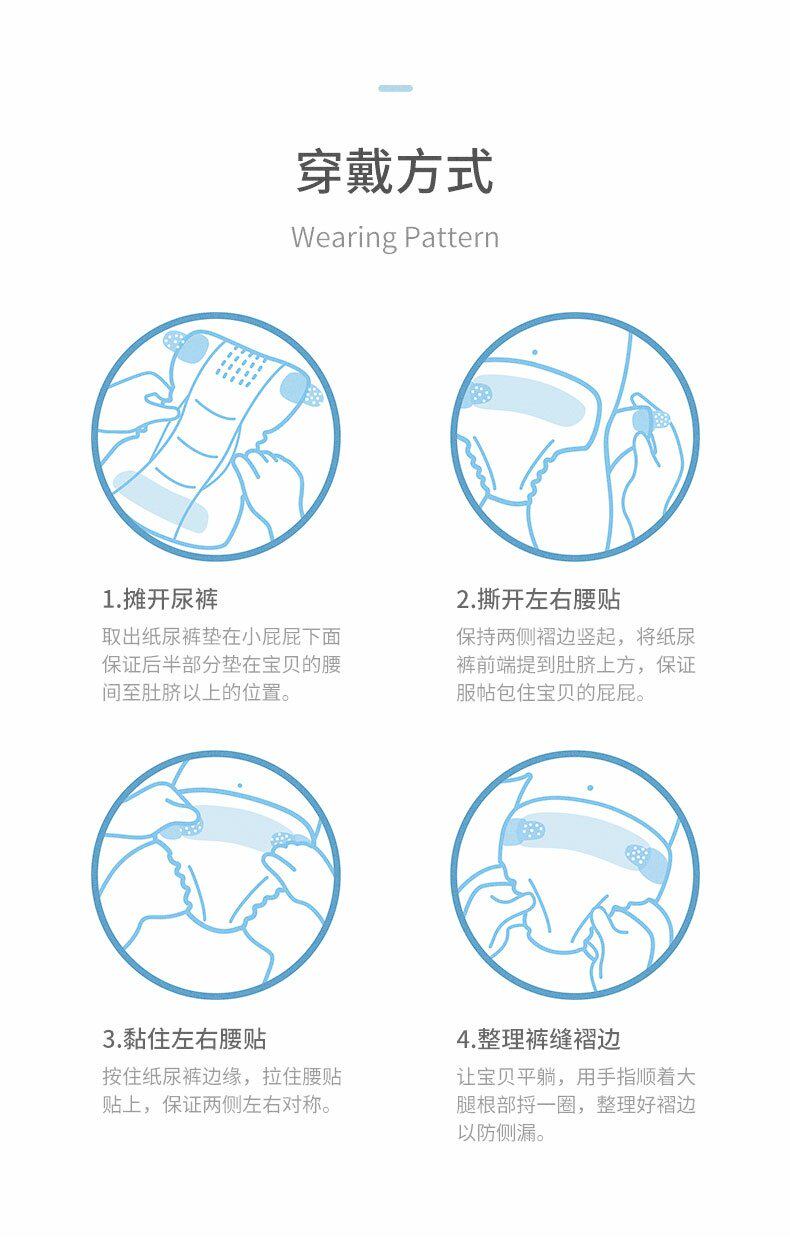 穿戴方式

Wearing Pattern

1.摊开尿裤

取出纸尿裤垫在小屁屁下面保证后半部分垫在宝贝的腰间至肚脐以上的位置。

2.撕开左右腰贴

保持两侧褶边竖起，将纸尿裤前端提到肚脐上方，保证服帖包住宝贝的屁屁。

3.黏住左右腰贴

按住纸尿裤边缘，拉住腰贴贴上，保证两侧左右对称。

4.整理裤缝褶边

让宝贝平躺，用手指顺着大腿根部捋一圈，整理好褶边以防侧漏。