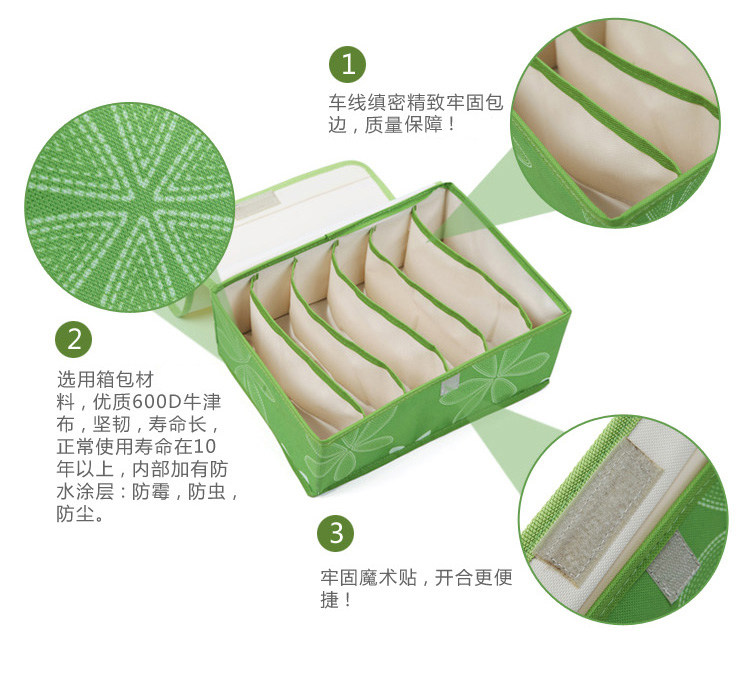 1

车线缜密精致牢固包边，质量保障！

2

选用箱包材料，优质600D牛津布，坚韧，寿命长，正常使用寿命在10年以上，内部加有防水涂层：防霉，防虫，防尘。

3

牢固魔术贴，开合更便捷！